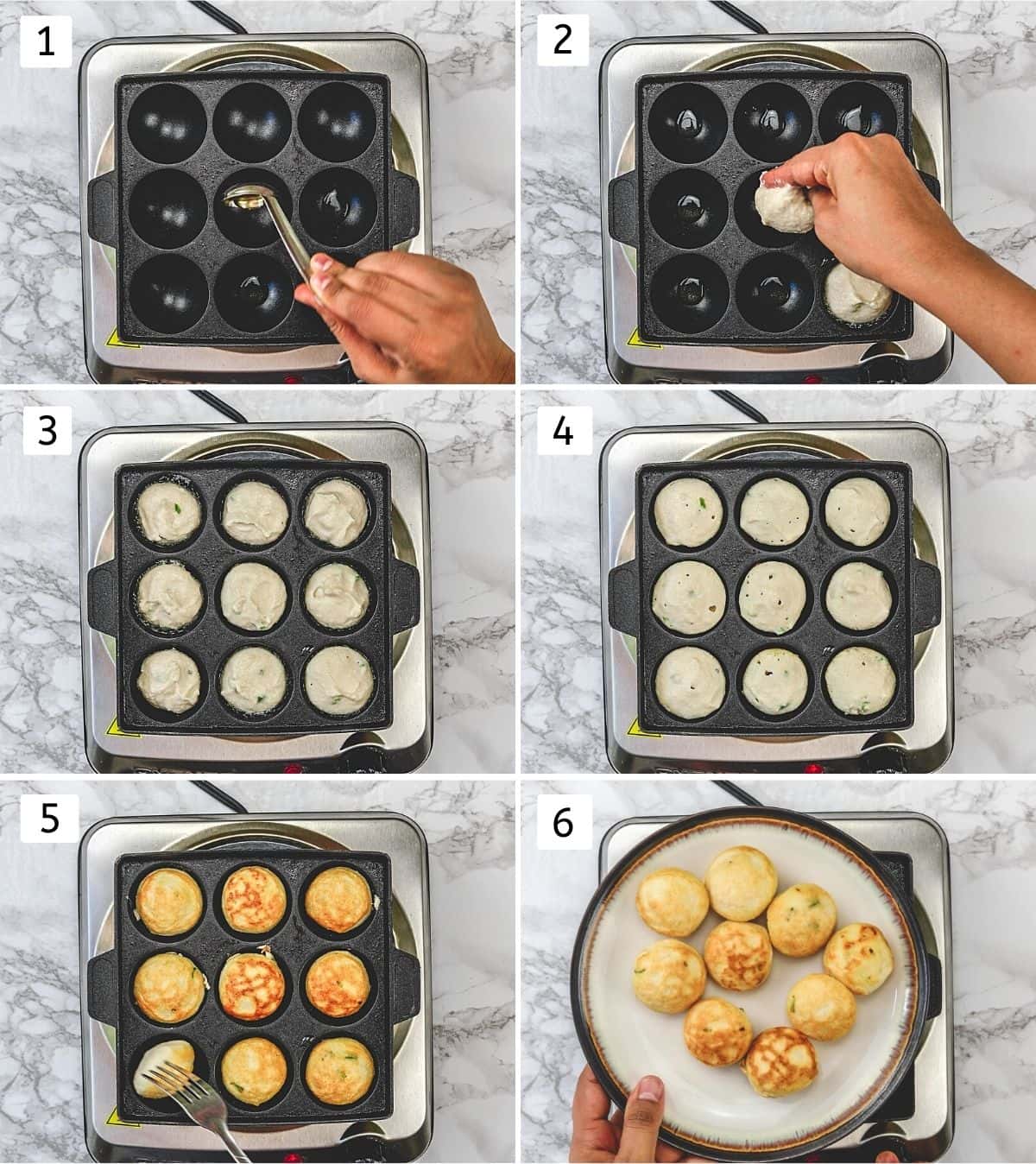 1

2

3

4

5

6