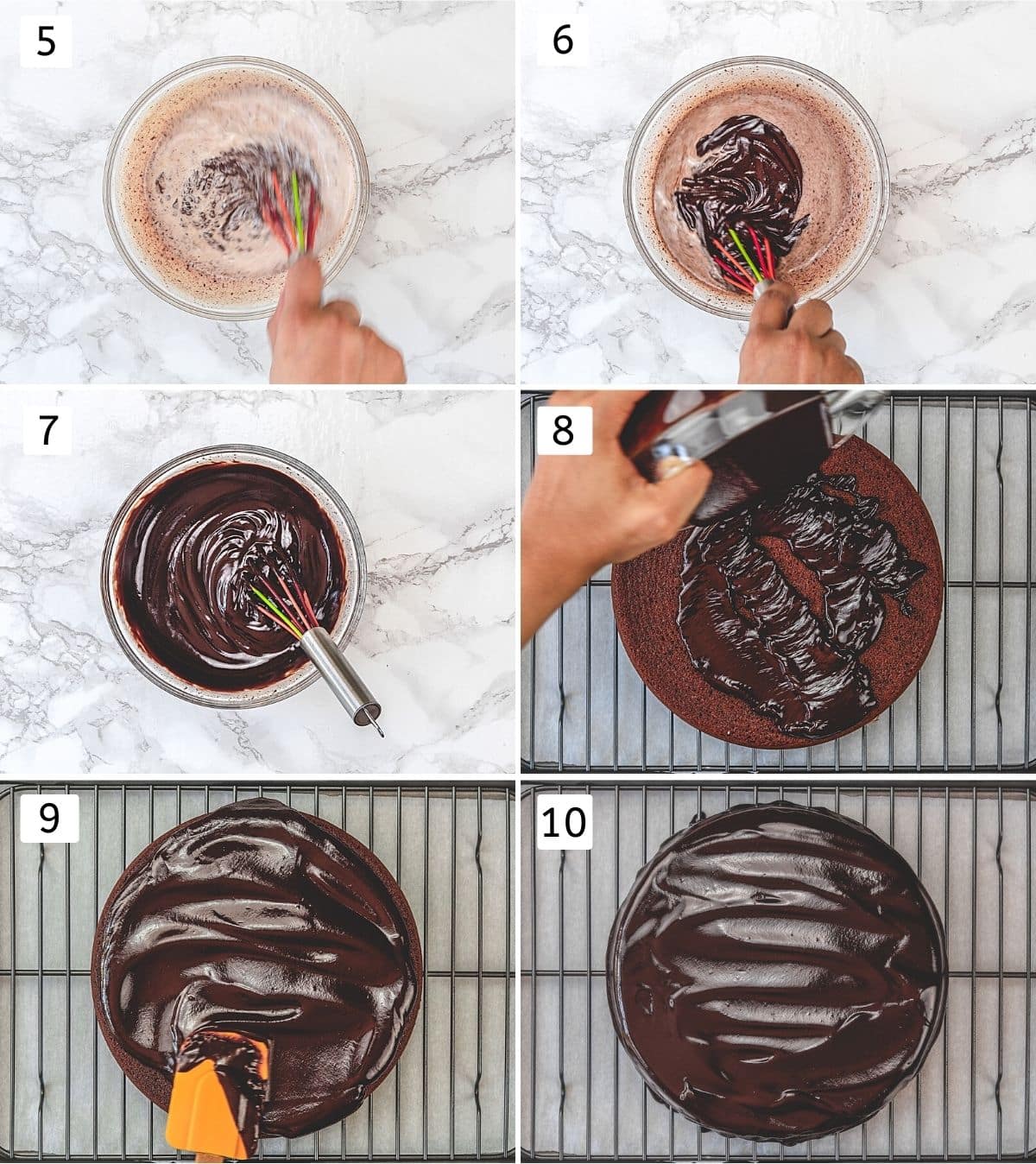 5

6

7

8

9

10