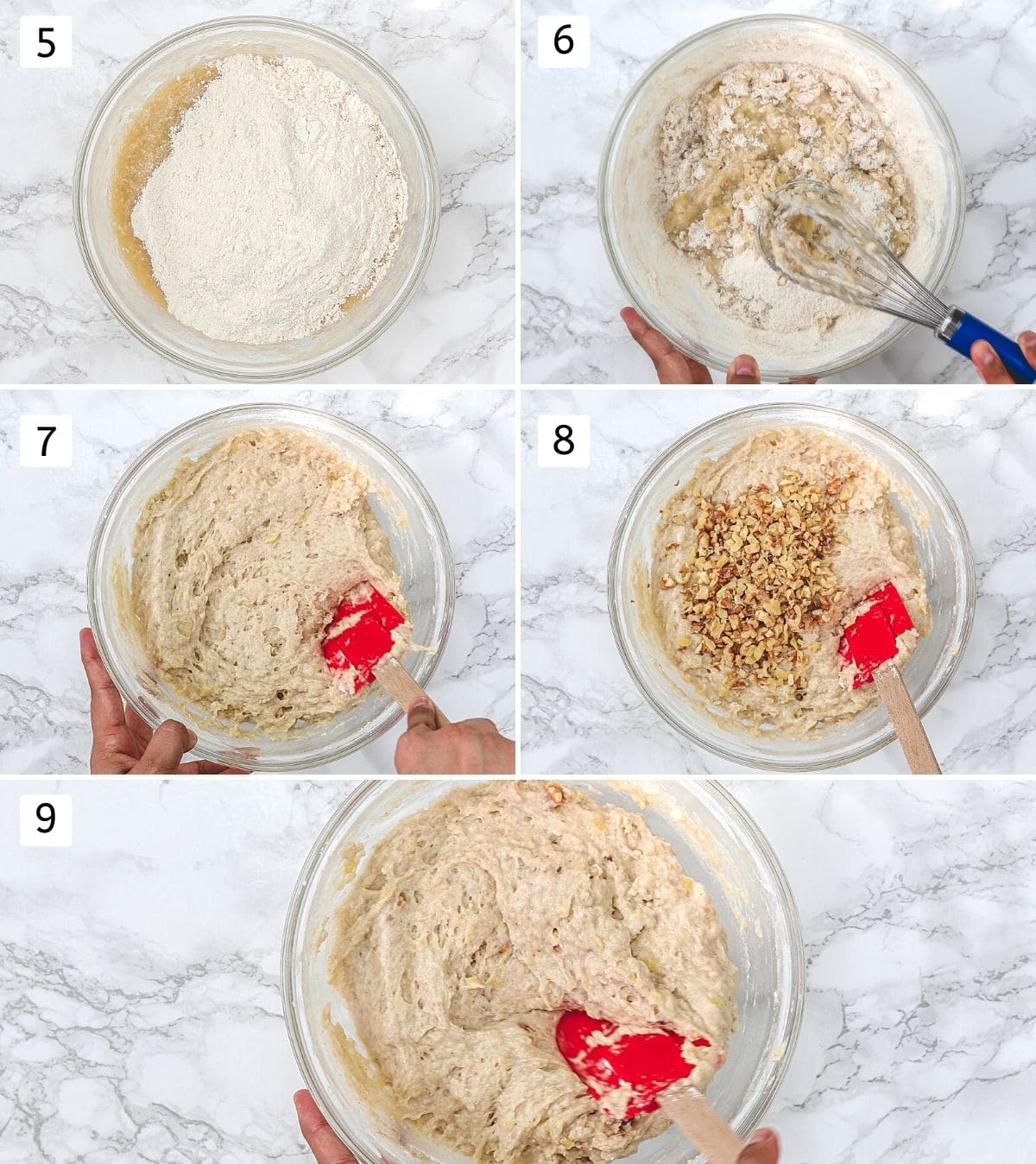 5

6

7

8

9