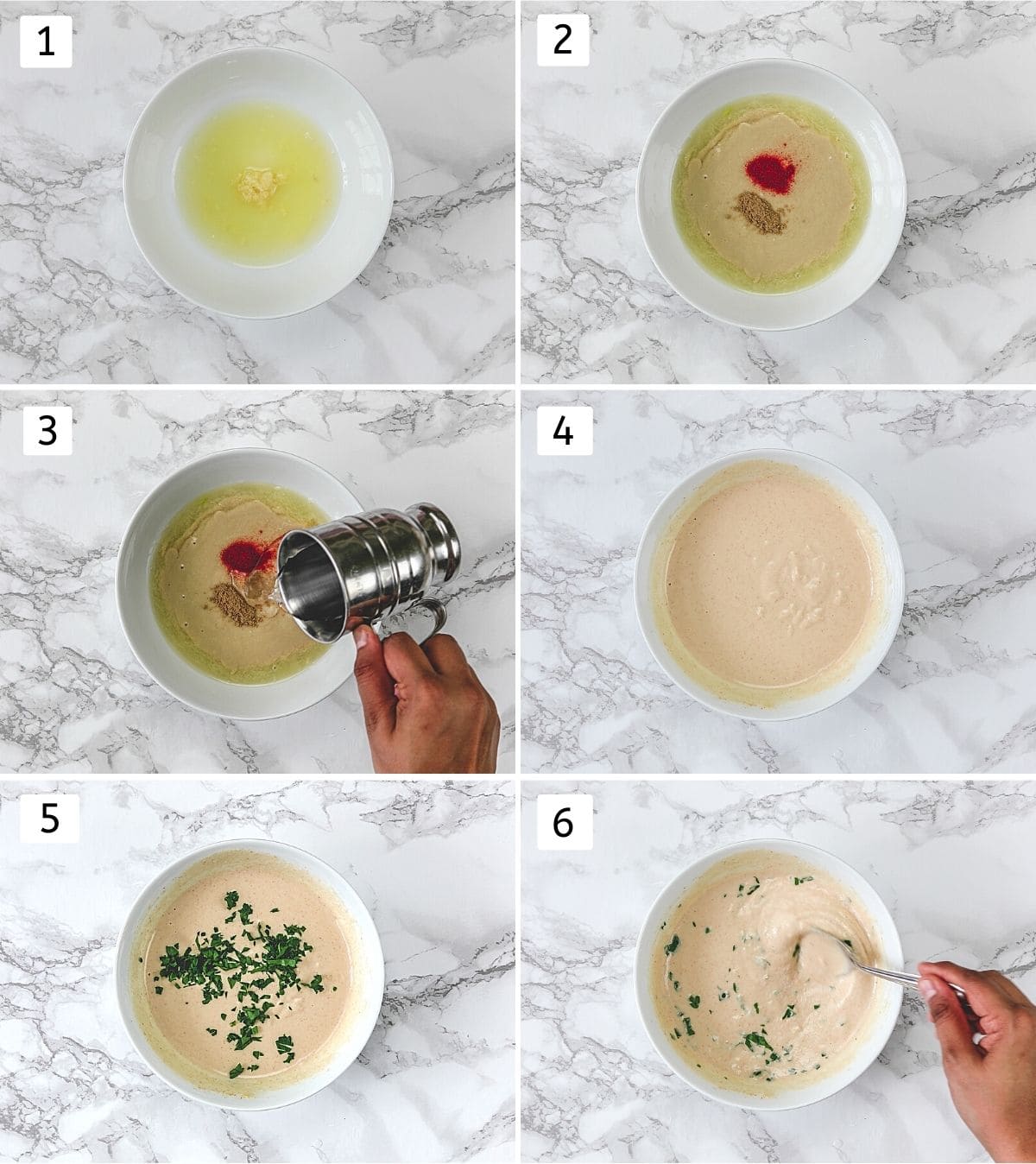 1

2

3

4

5

6