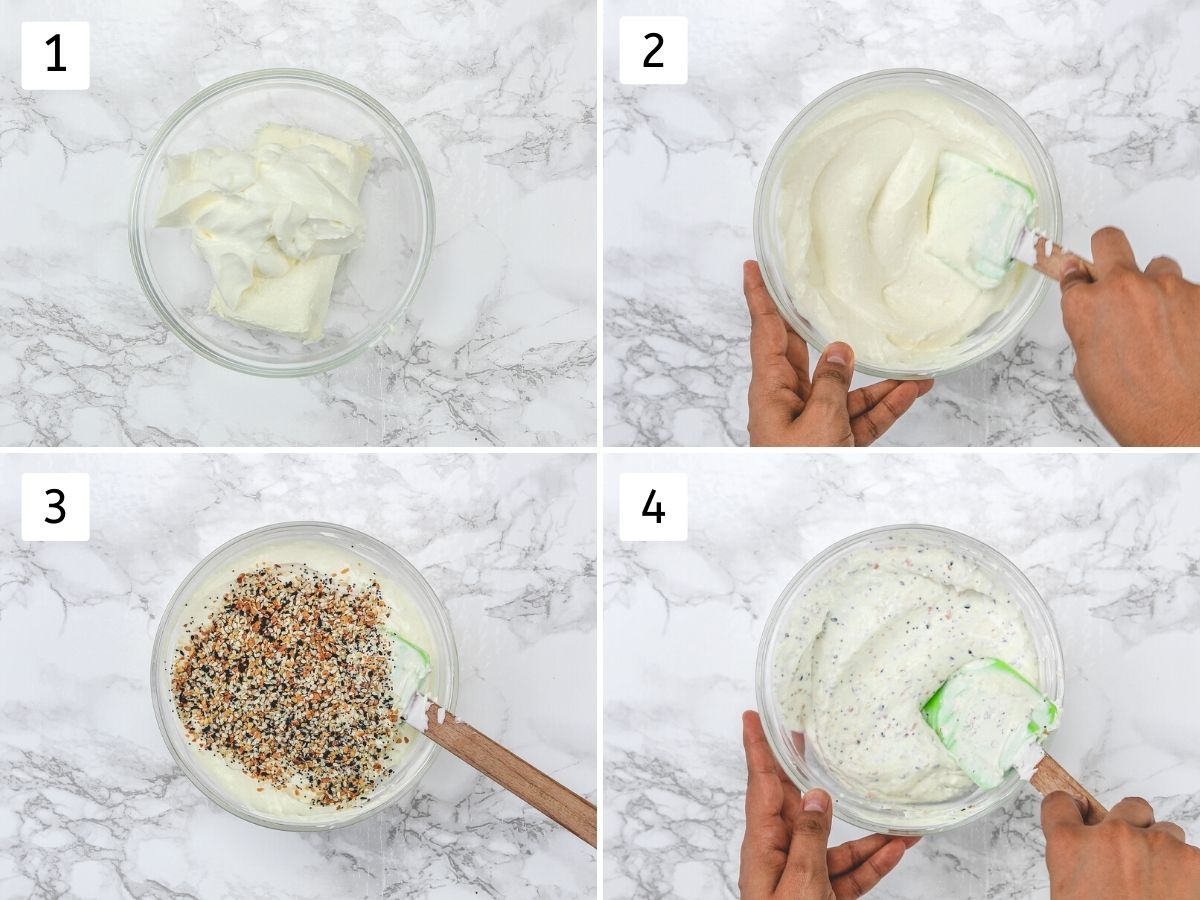 1

2

3

4