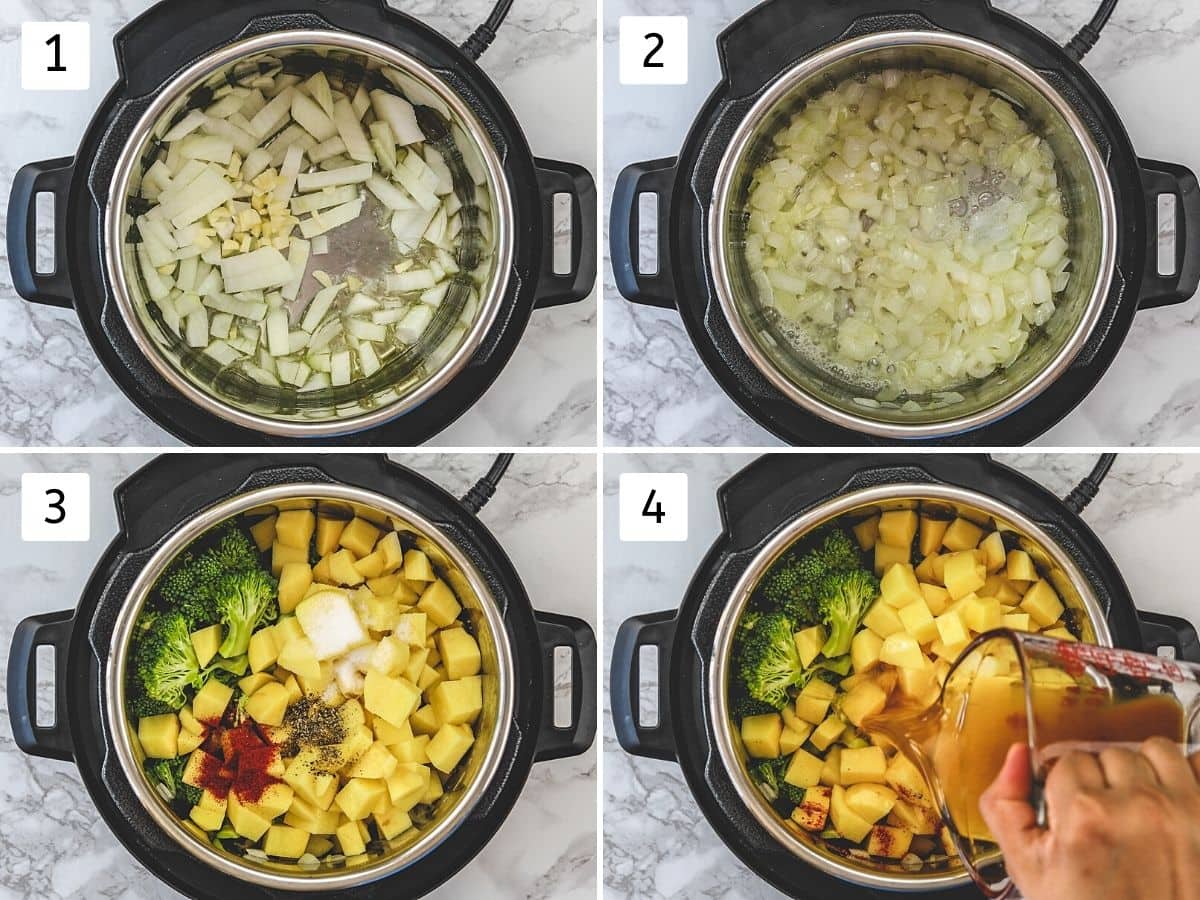 1

2

3

4