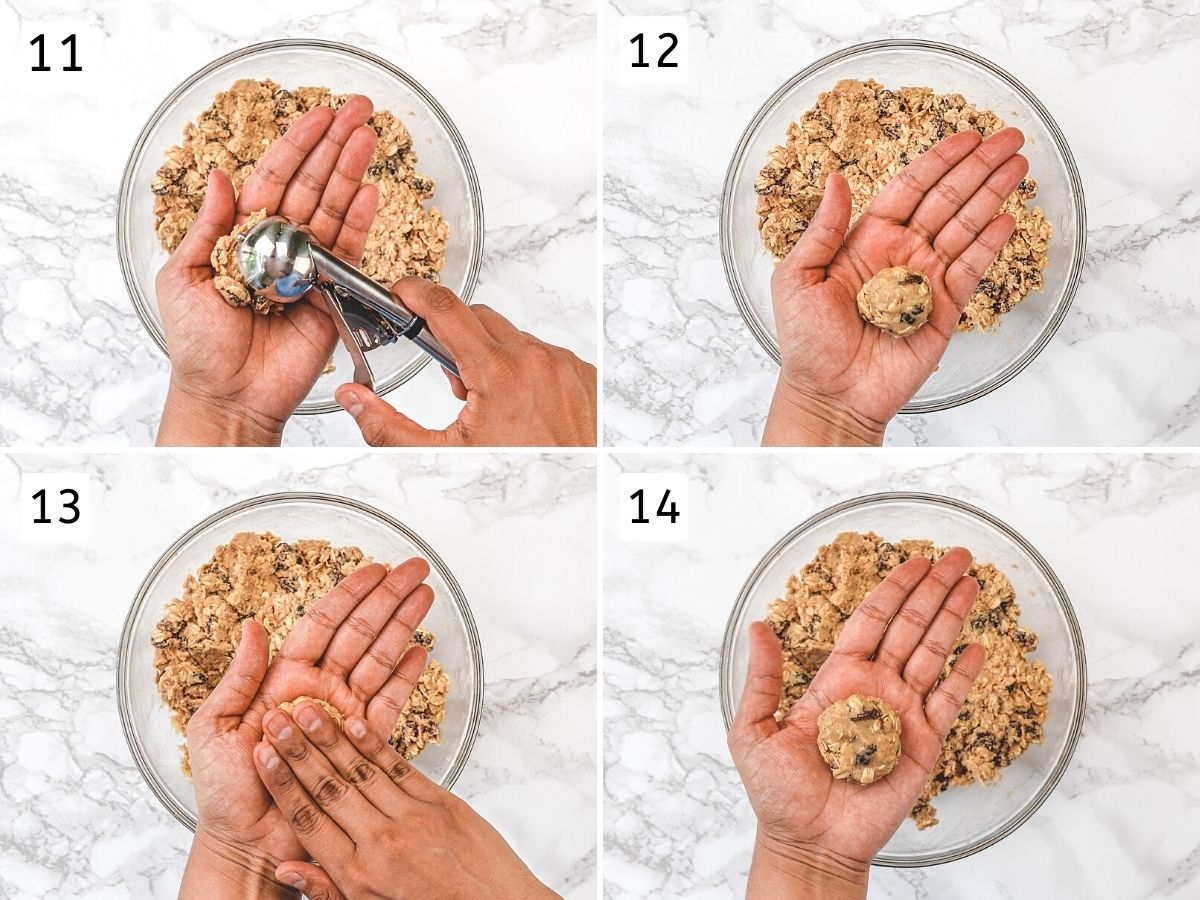 11

12

13

14