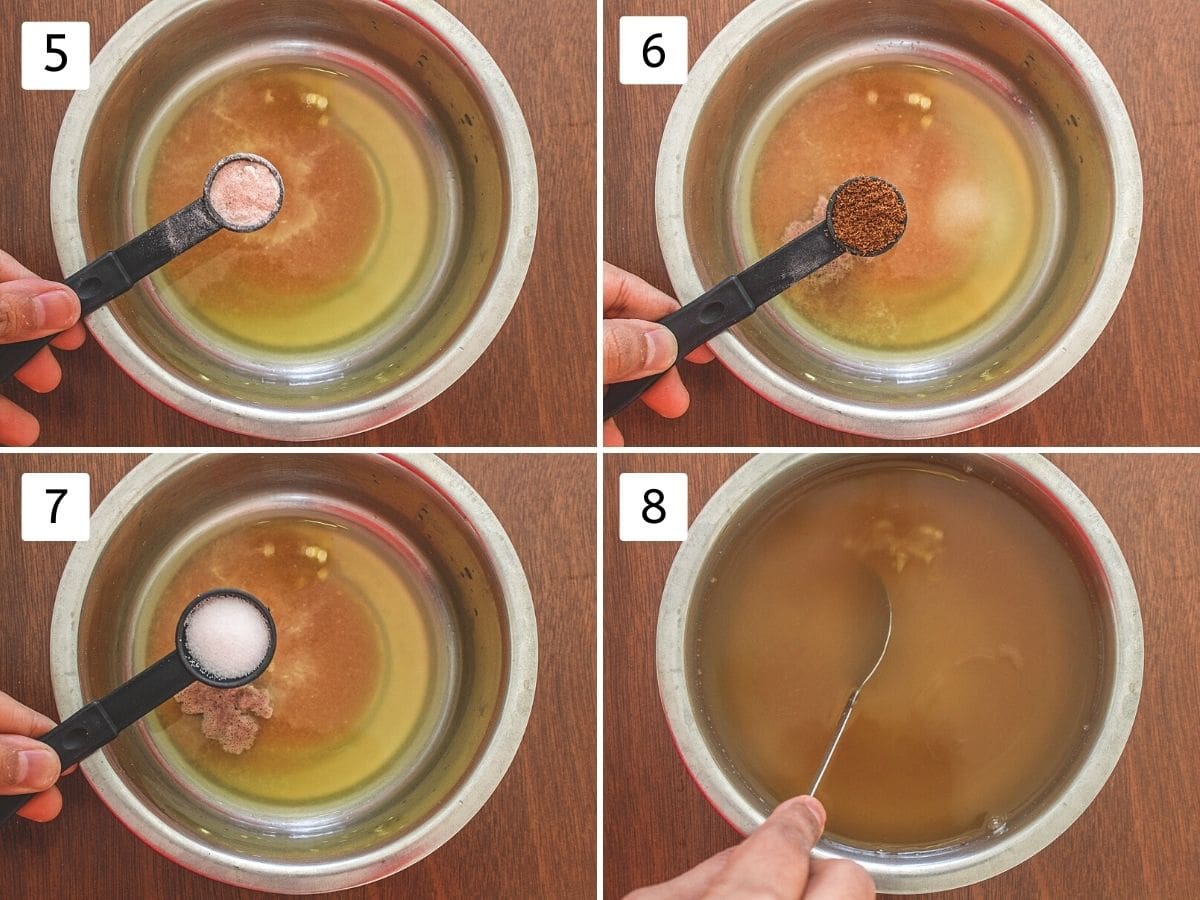 5

6

7

8