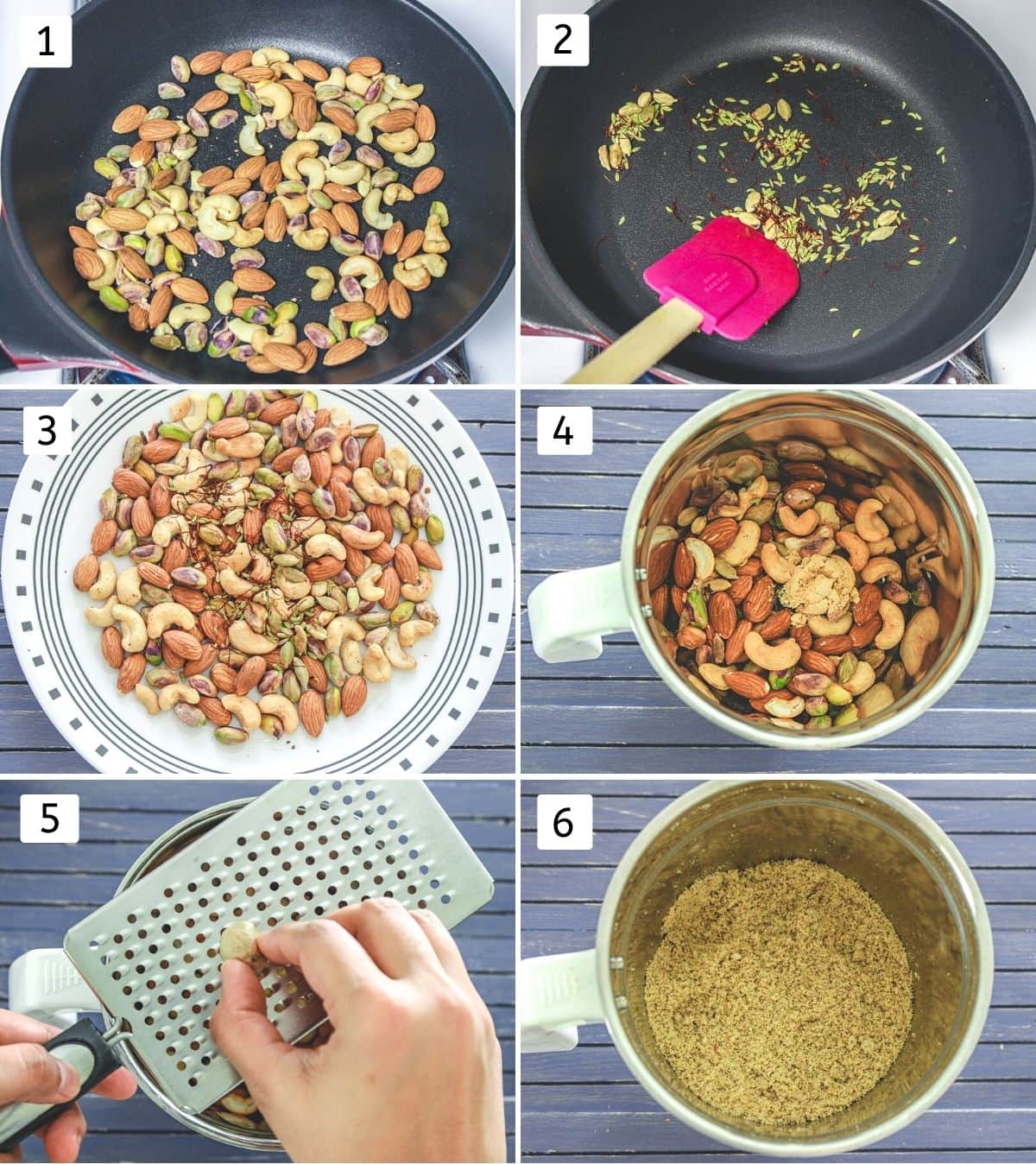 1

2

3

4

5

6