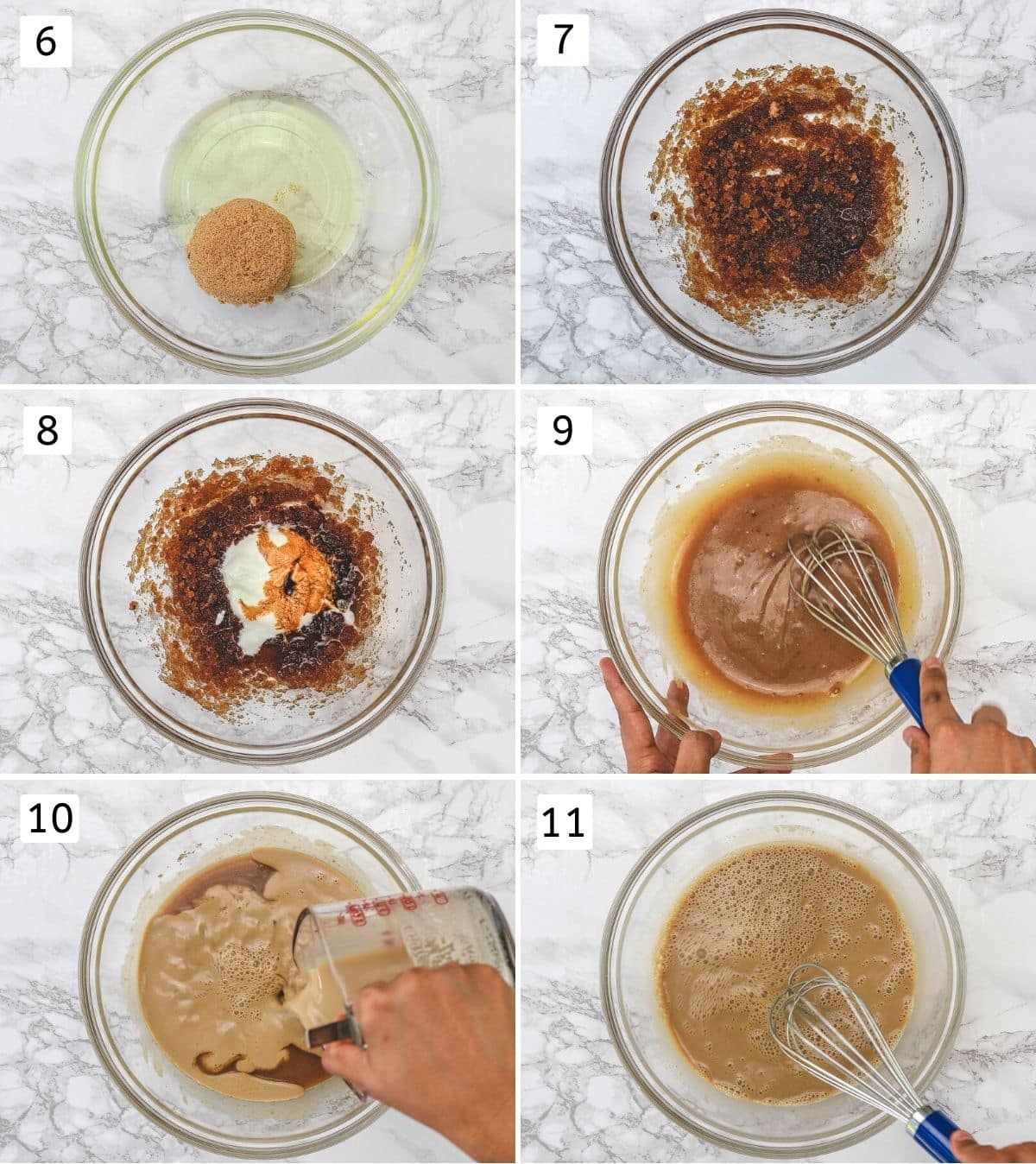 6

7

8

9

10

11