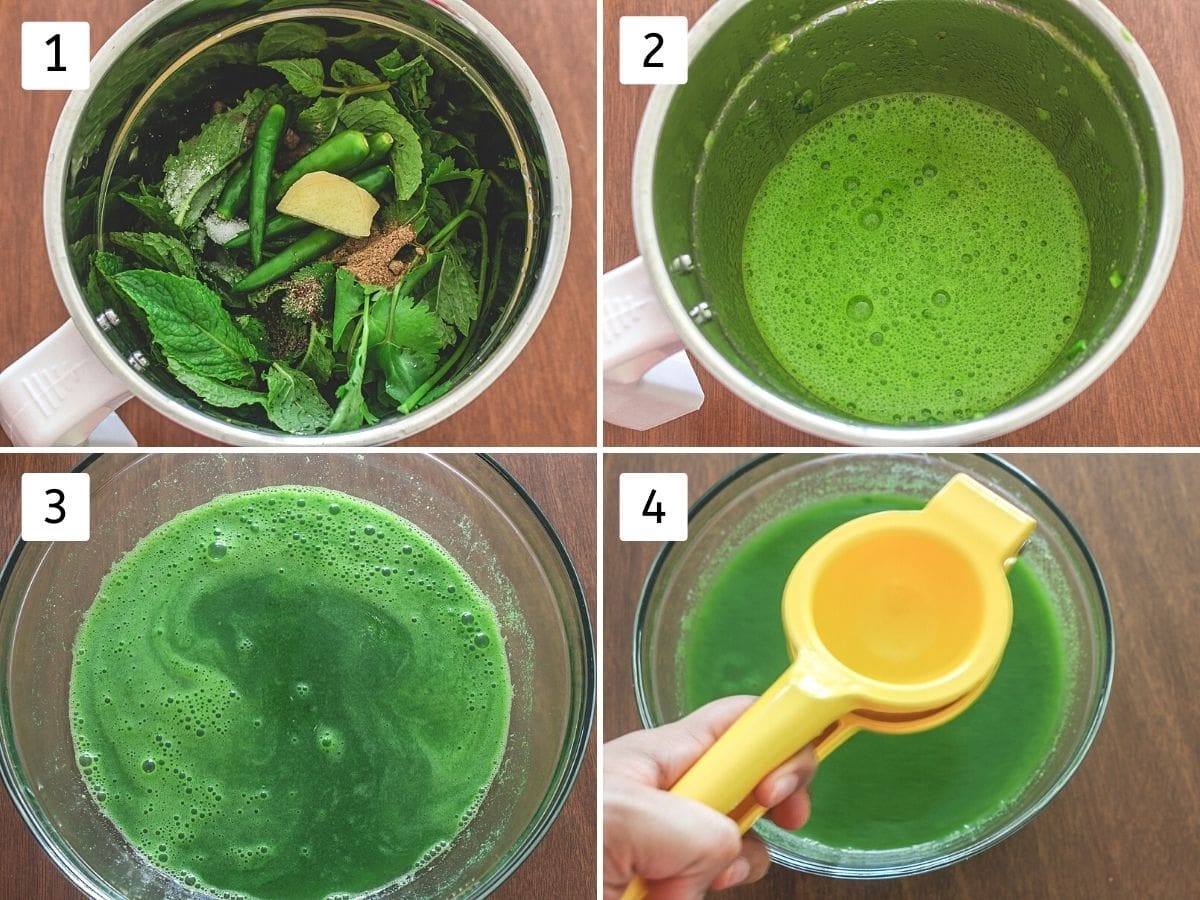 1

2

3

4