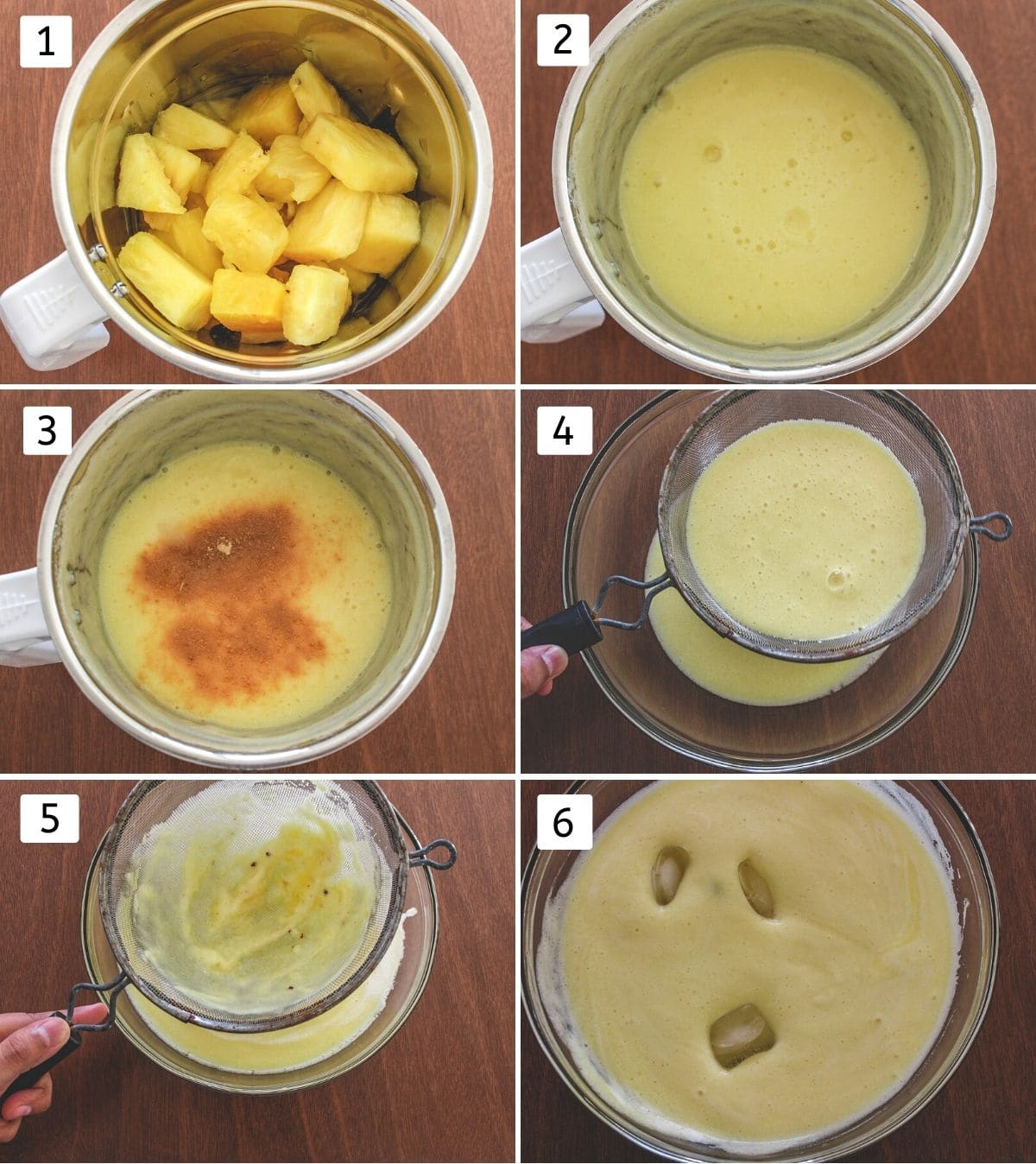 1

2

3

4

5

6