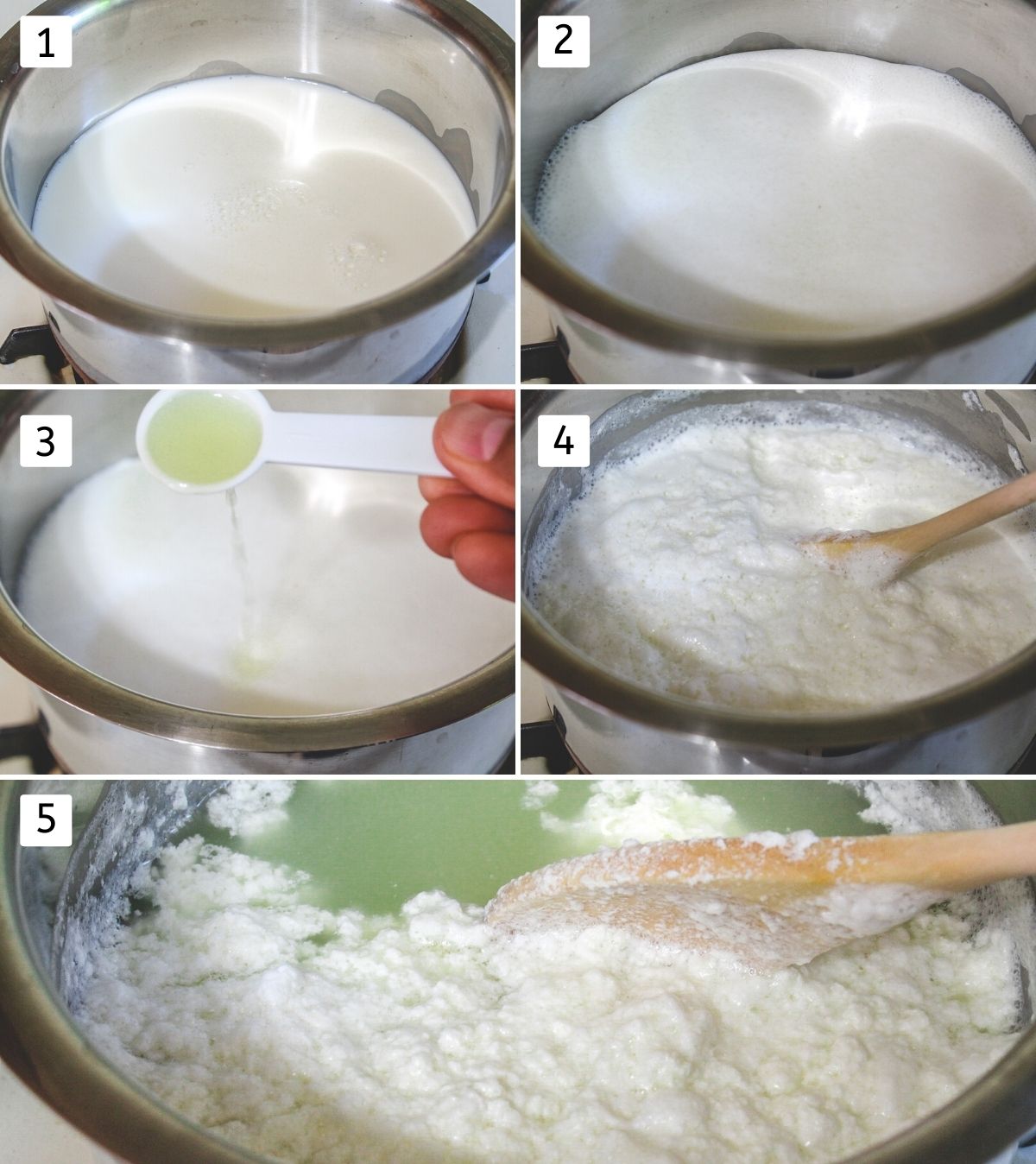 1

2

3

4

5