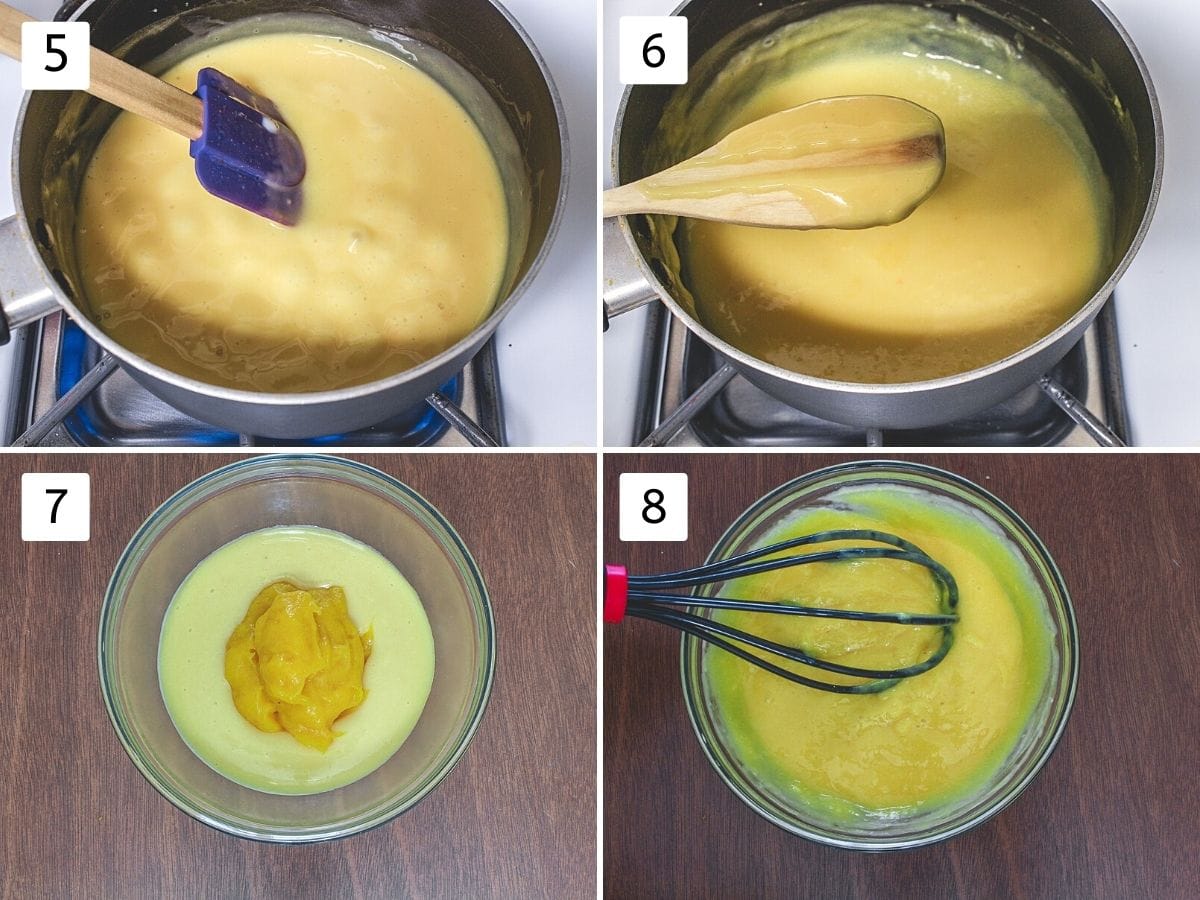 5

6

7

8