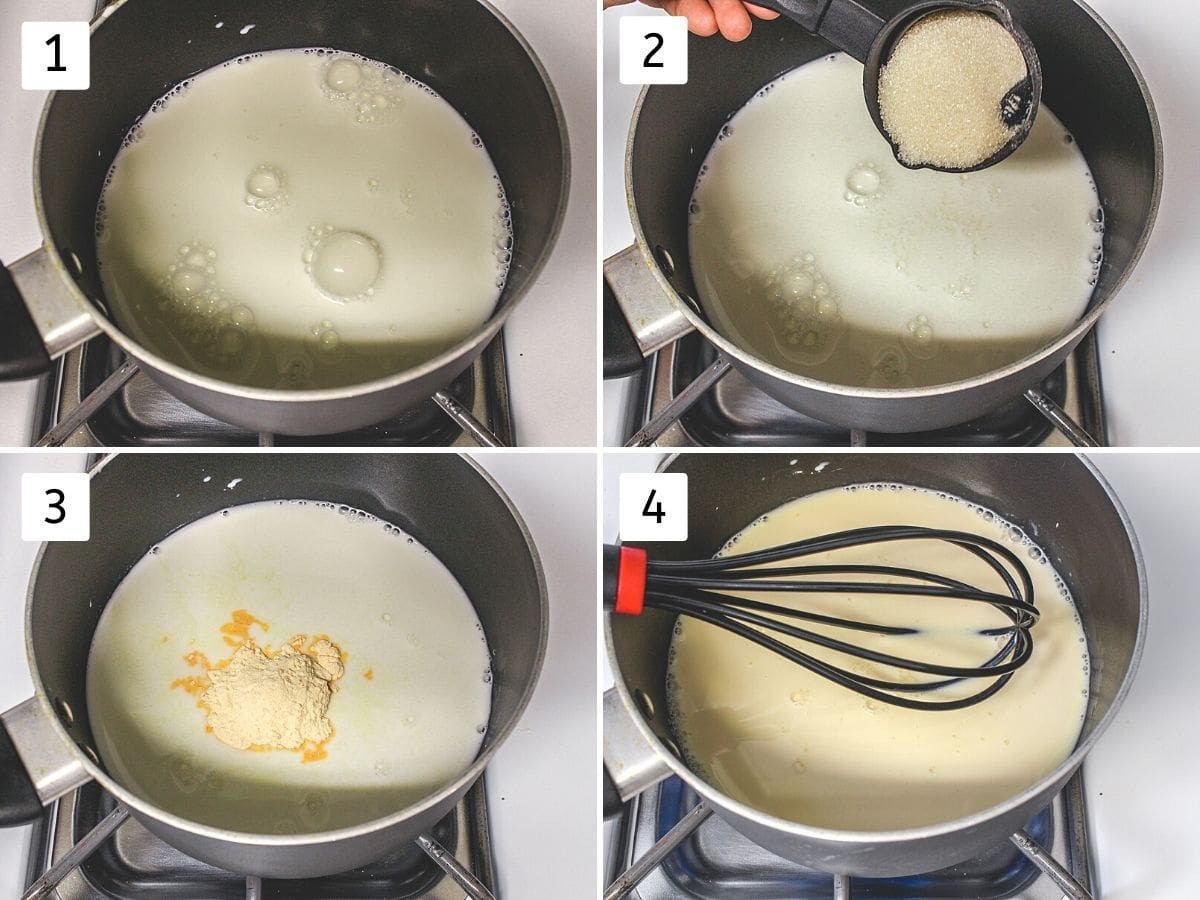 1

2

3

4