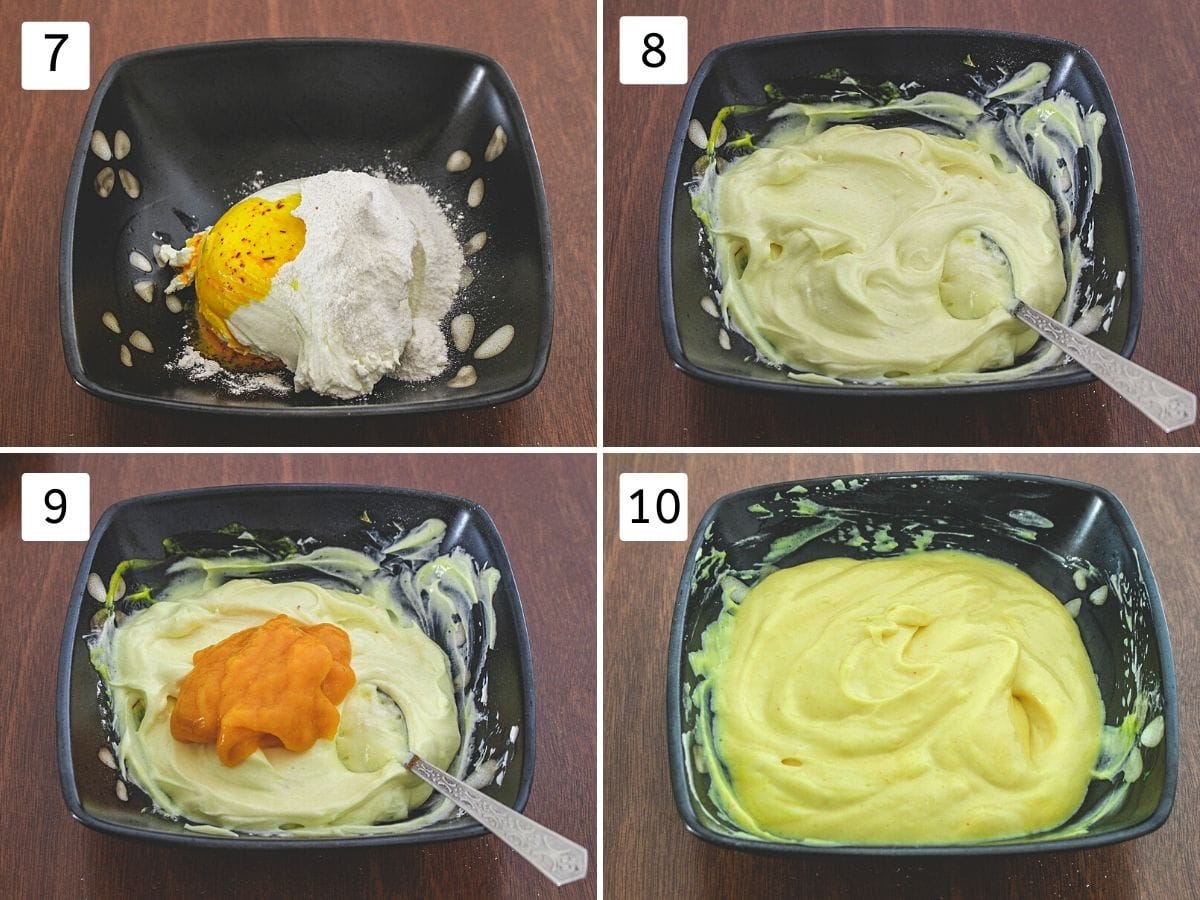 7

8

9

10