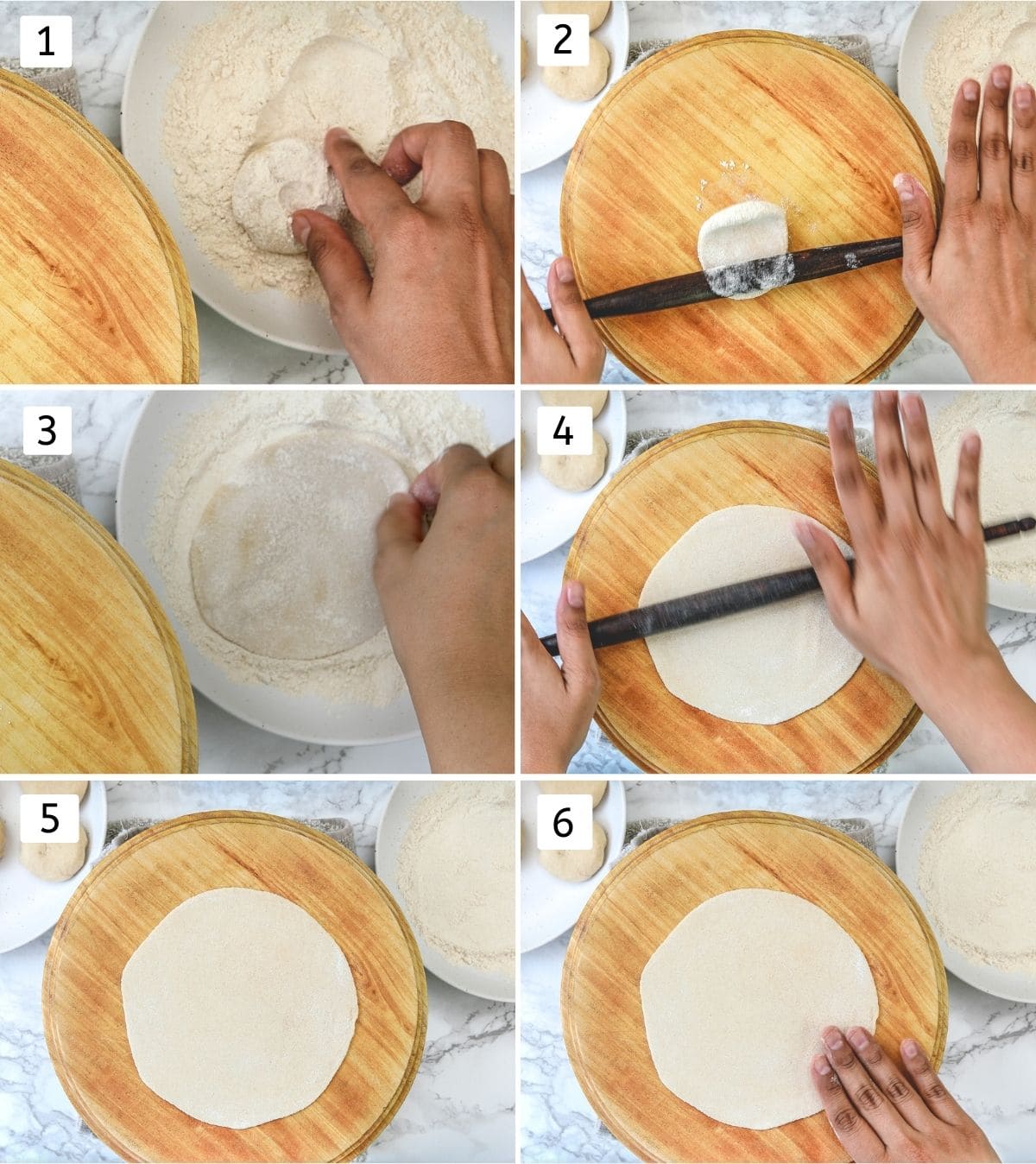 1
2
3
4
5
6