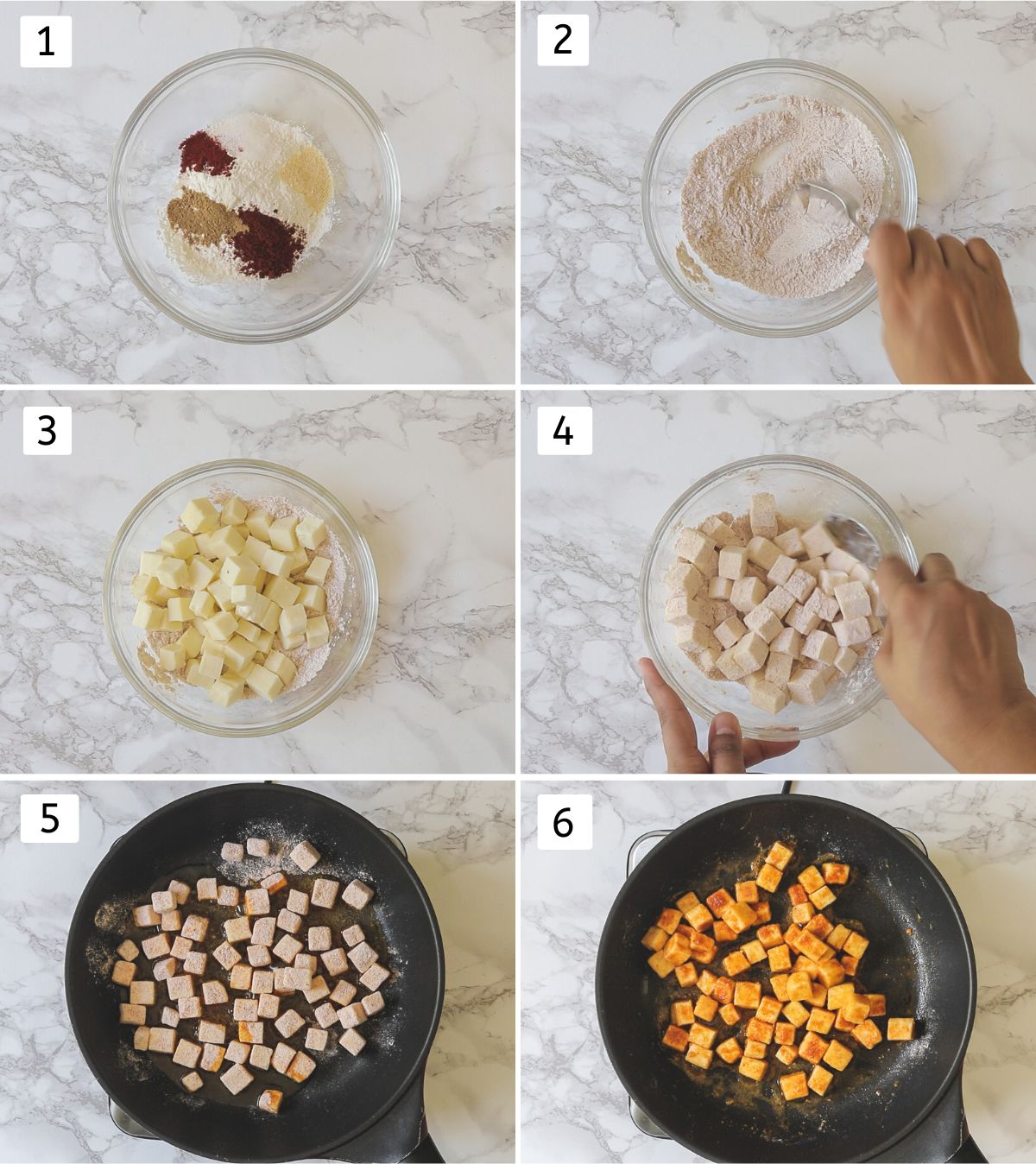 1
2
3
4
5
6