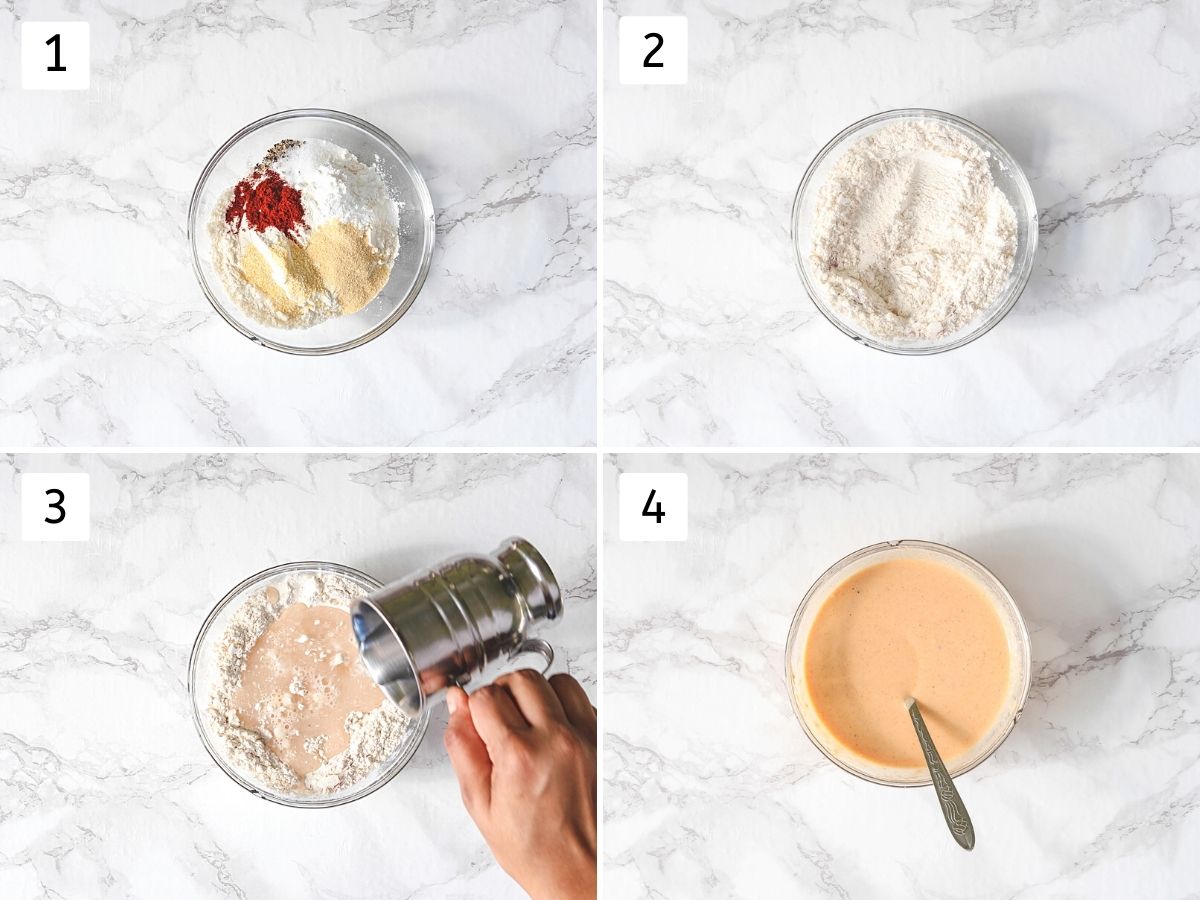 1

2

3

4