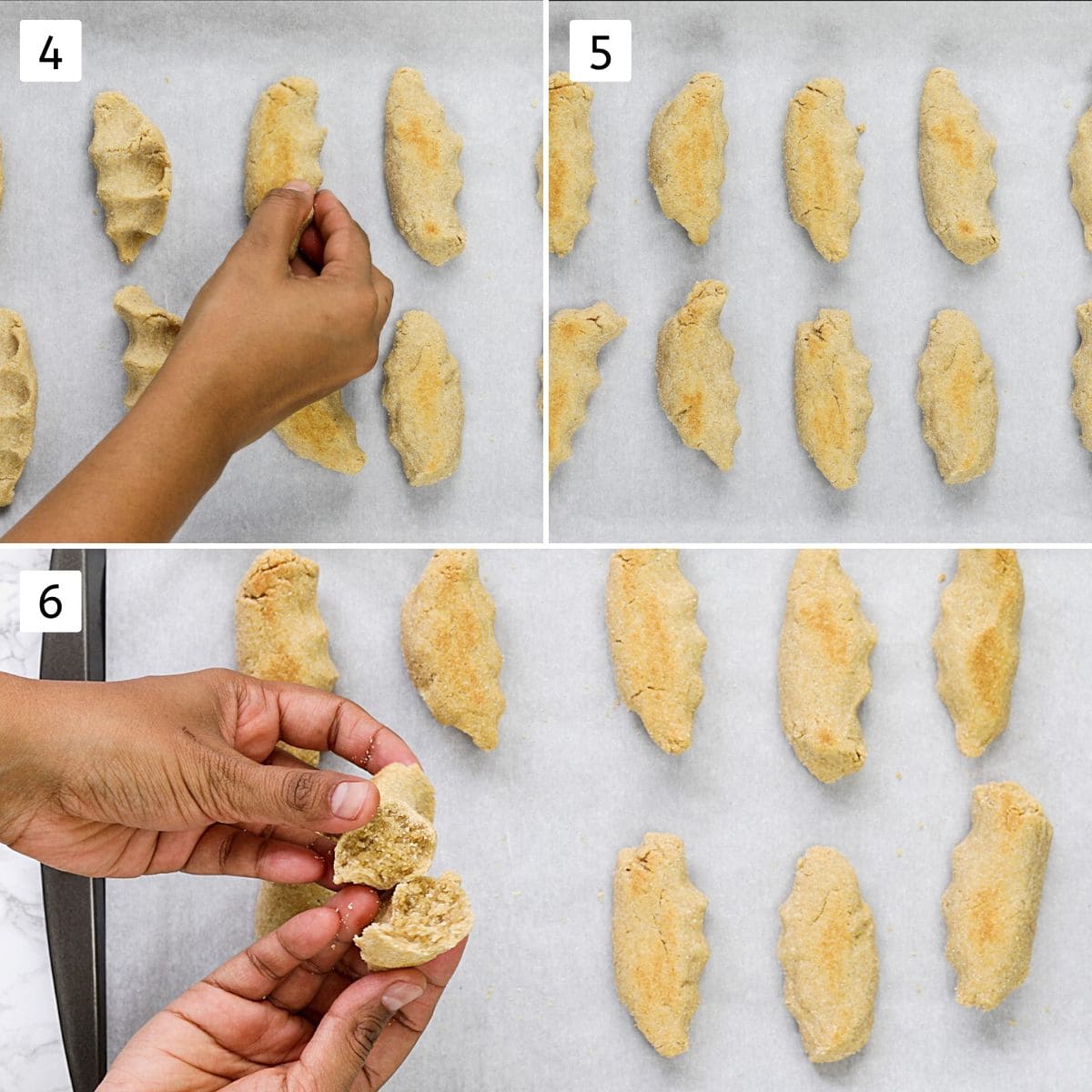 4

5

6