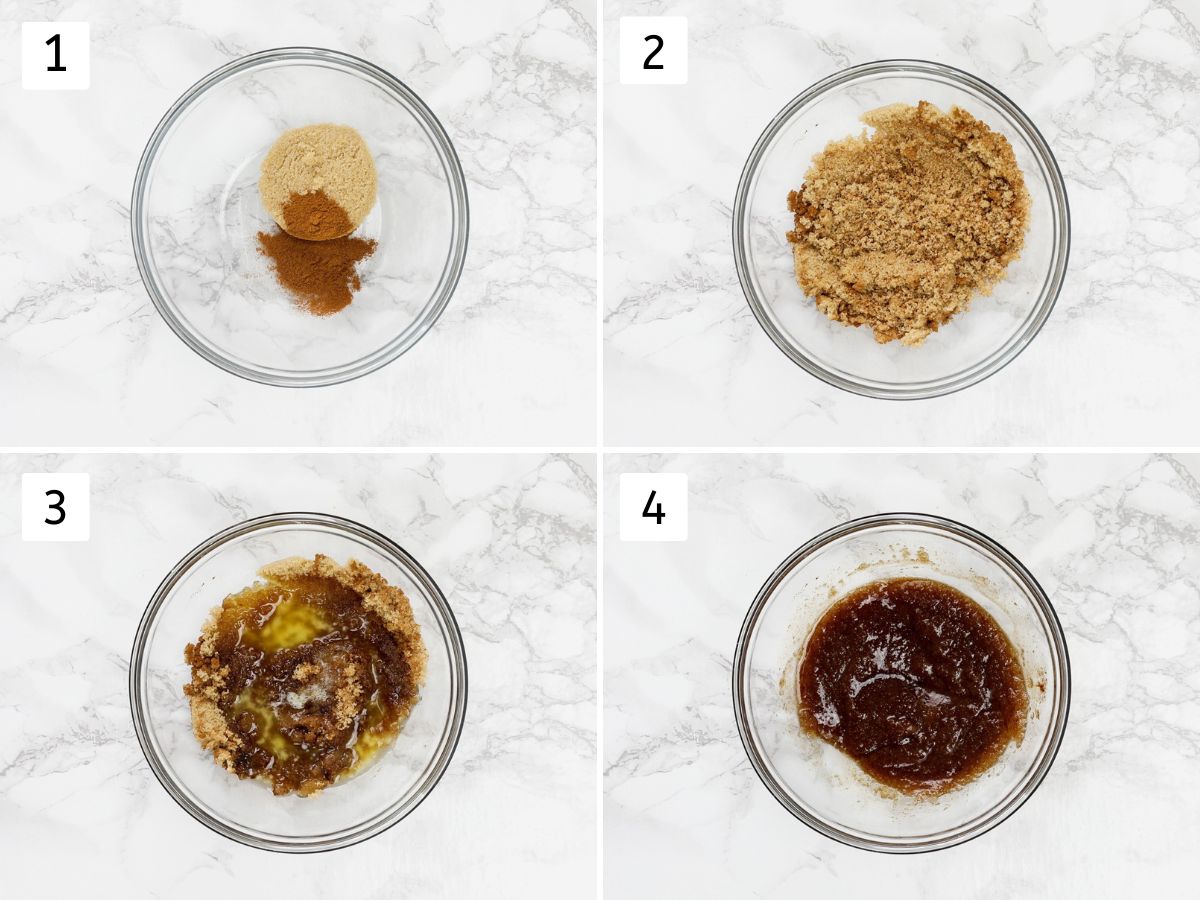 1

2

3

4