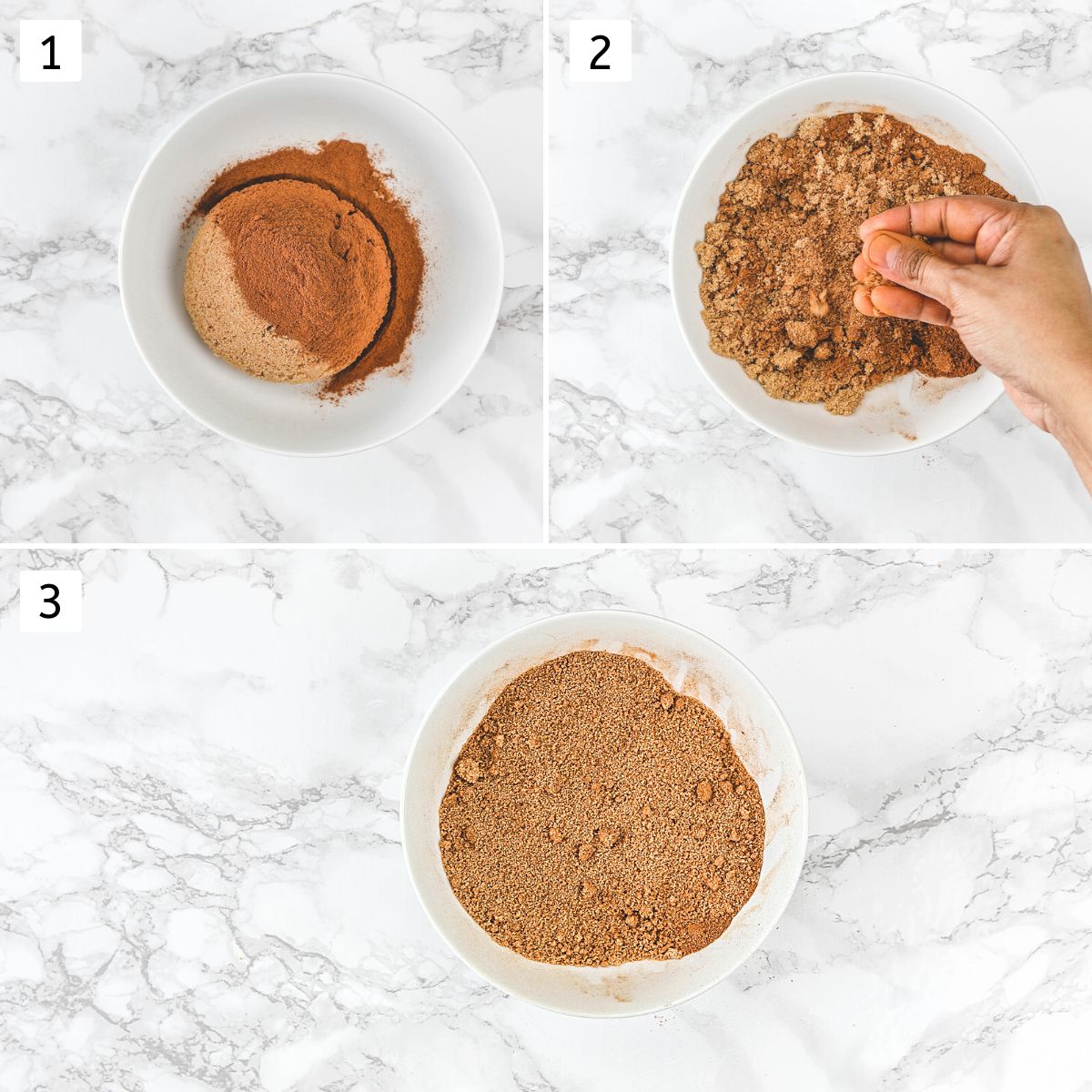 1

2

3