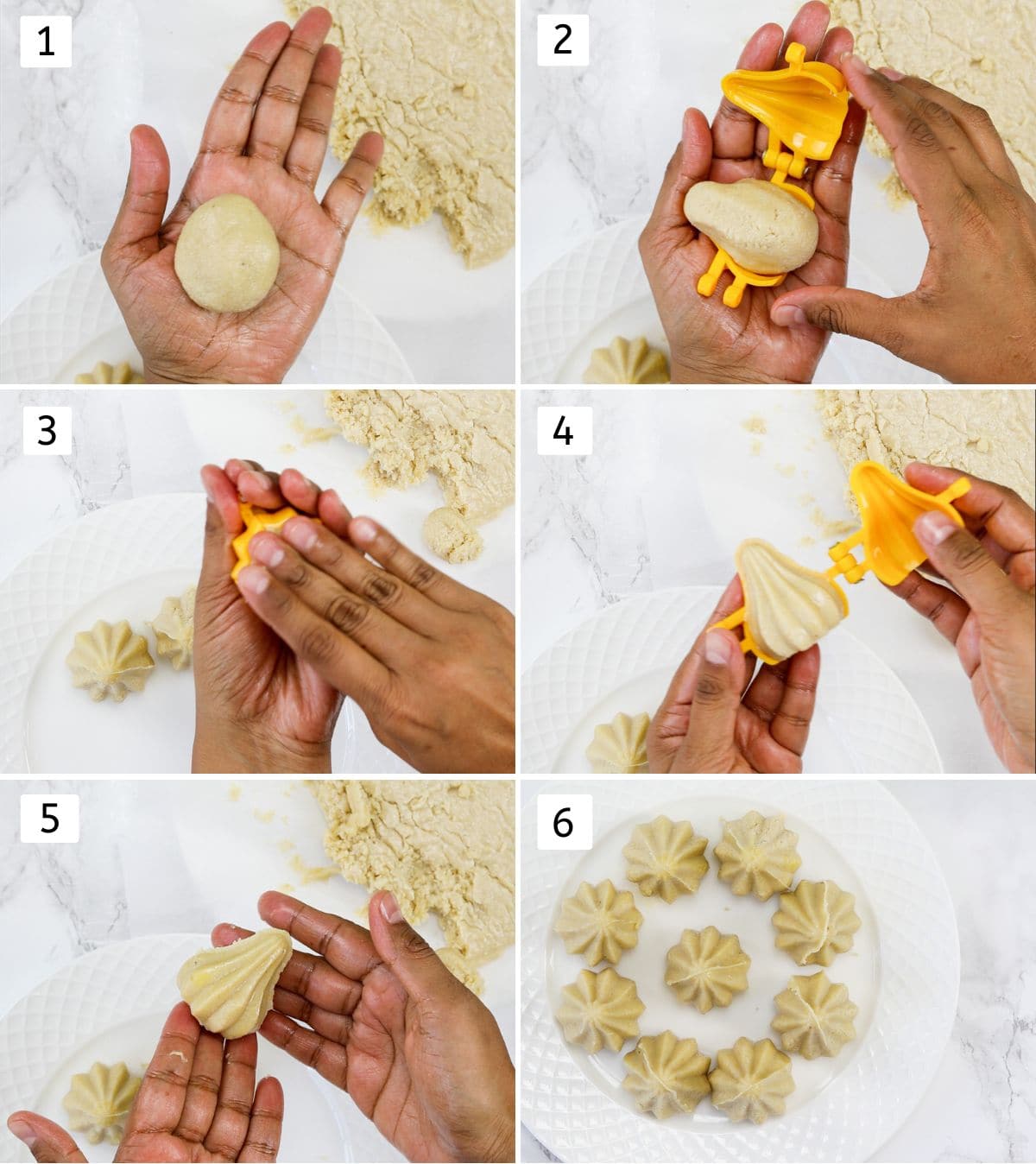 1

2

3

4

5

6