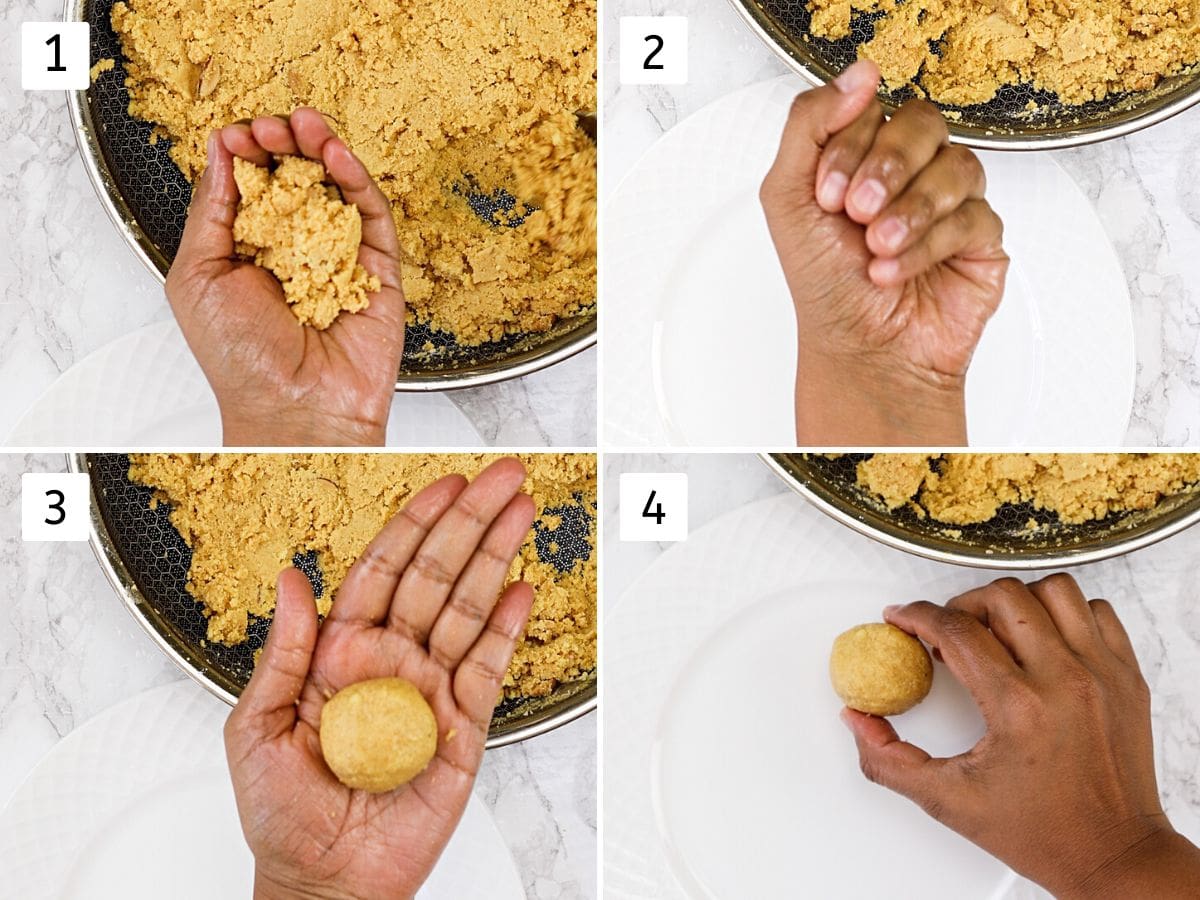 1

2

3

4