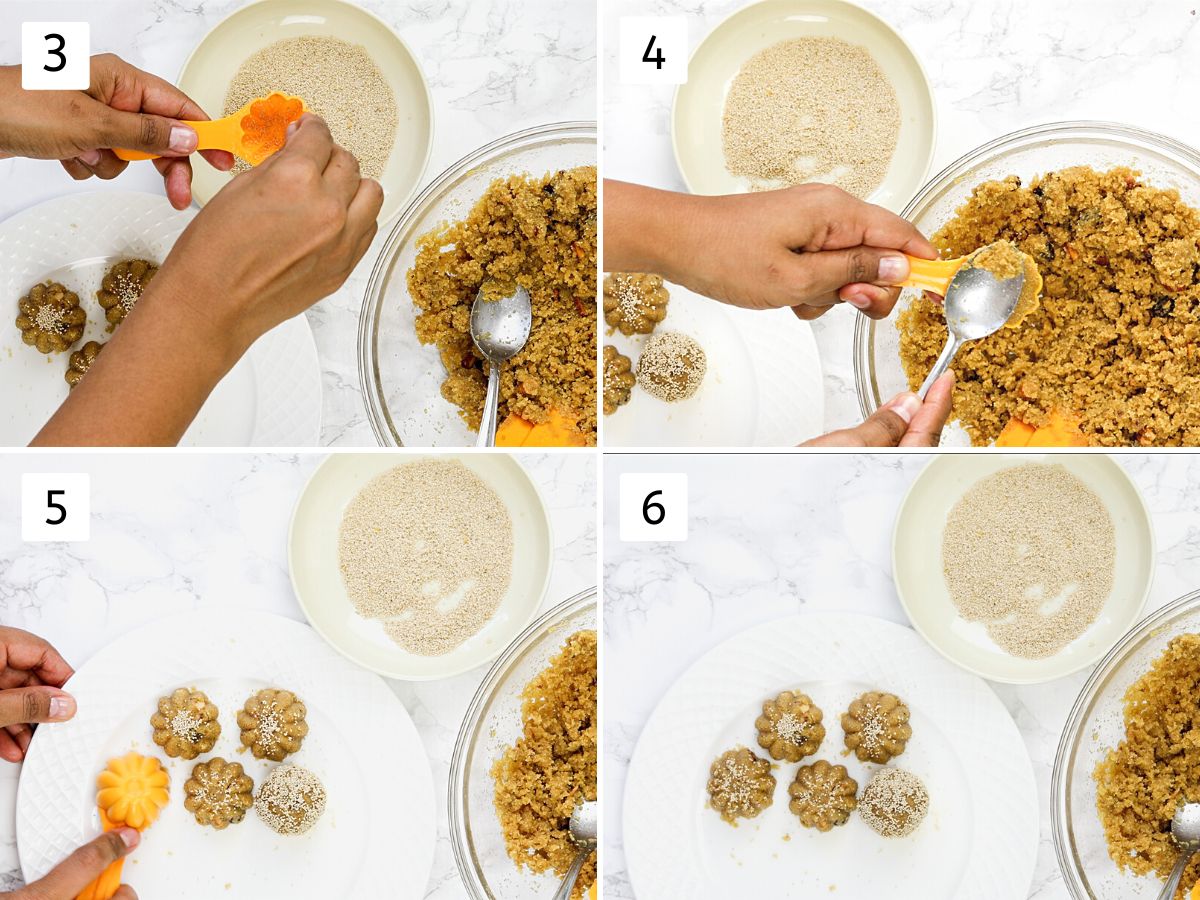 3

4

5

6