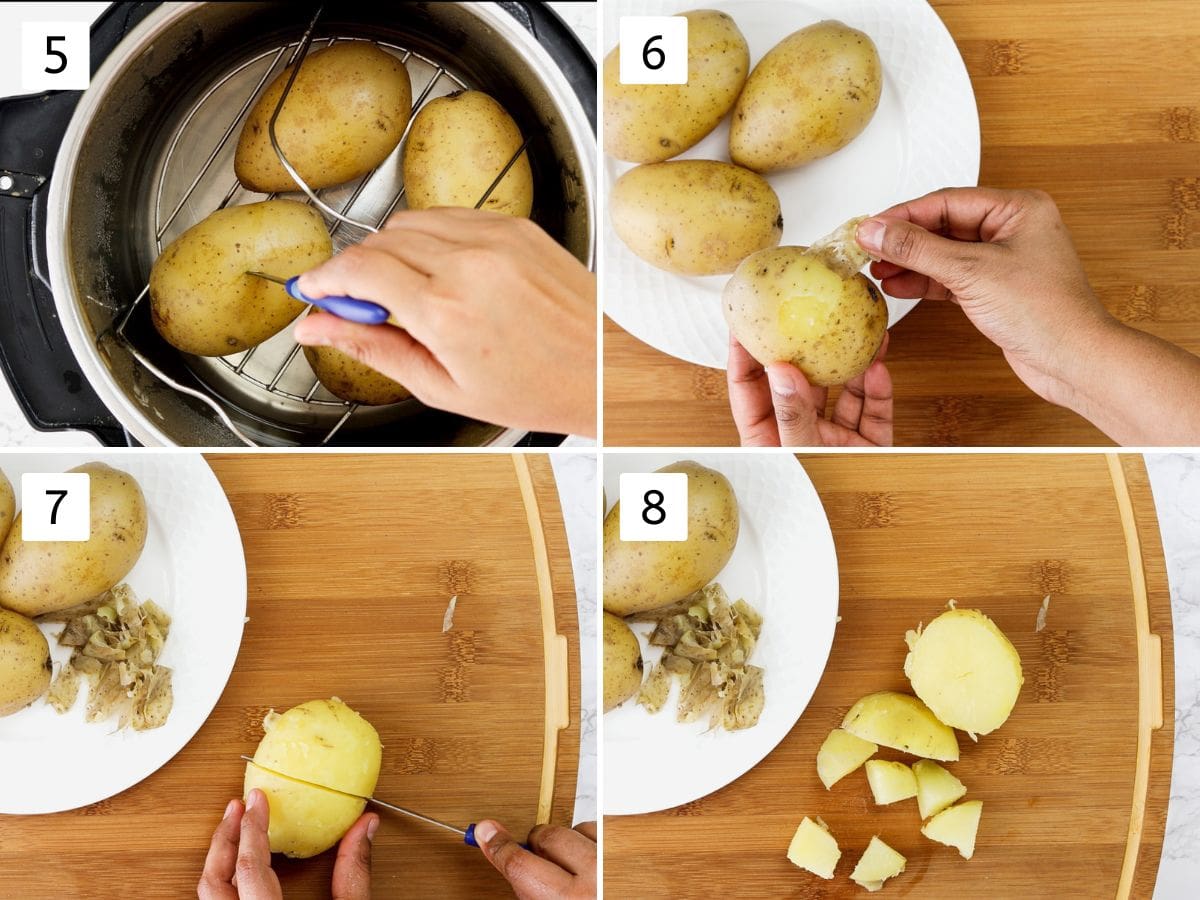 5

6

7

8