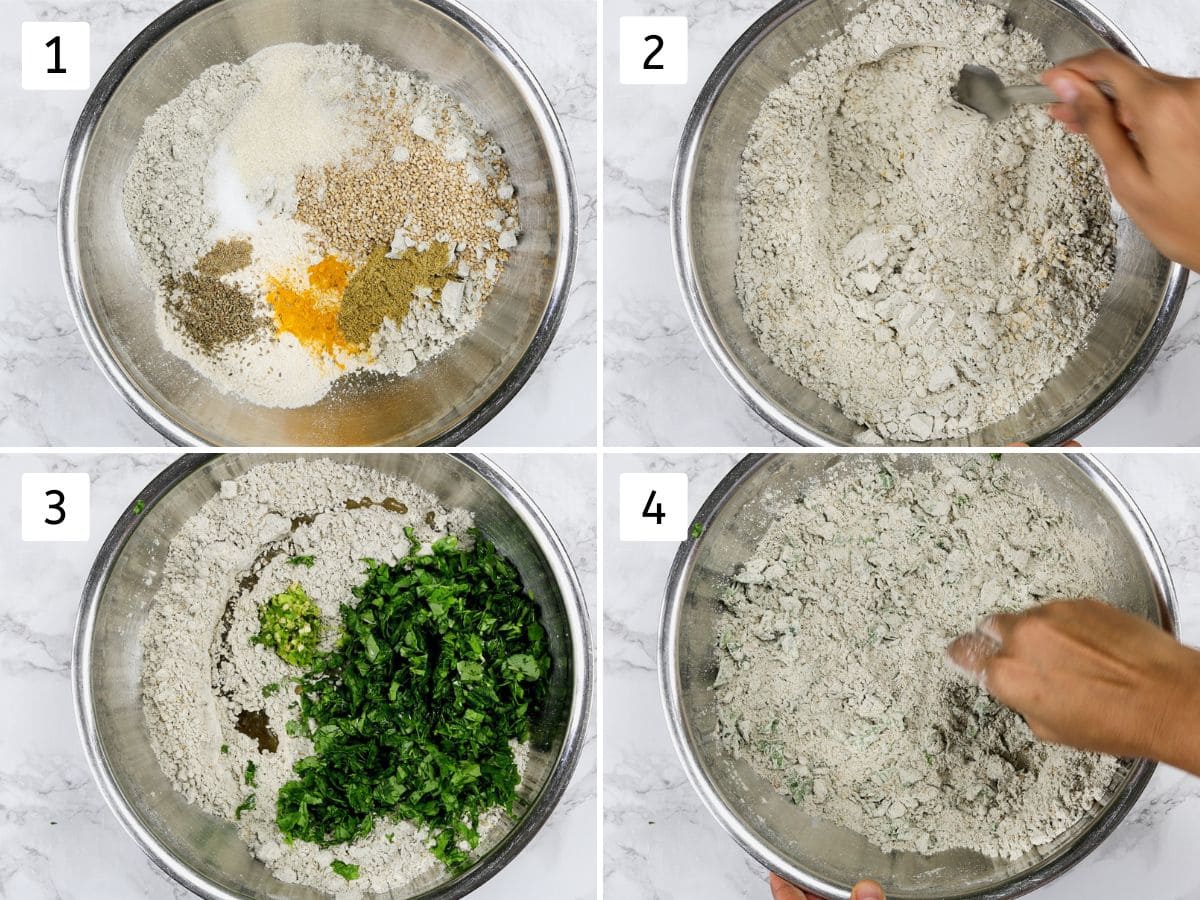 1

2

3

4