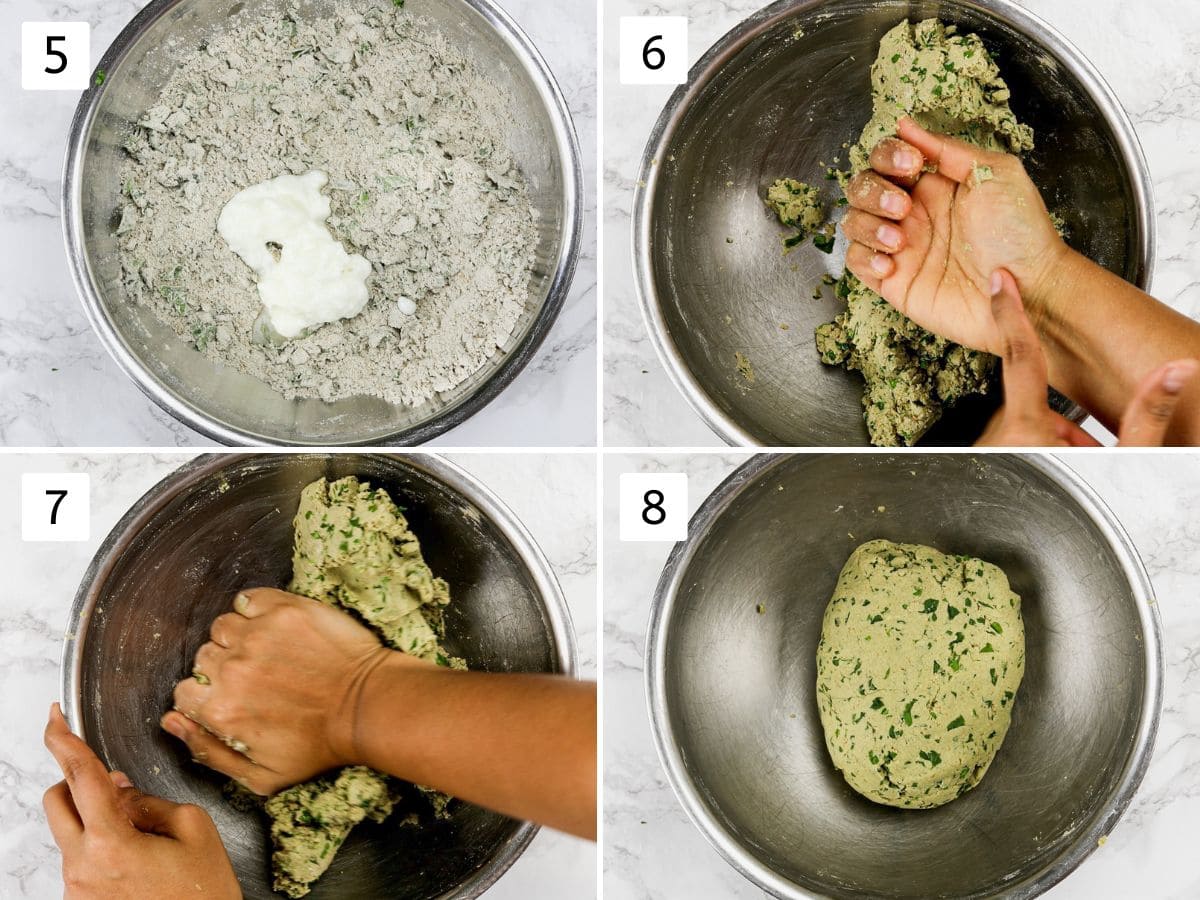 5

6

7

8