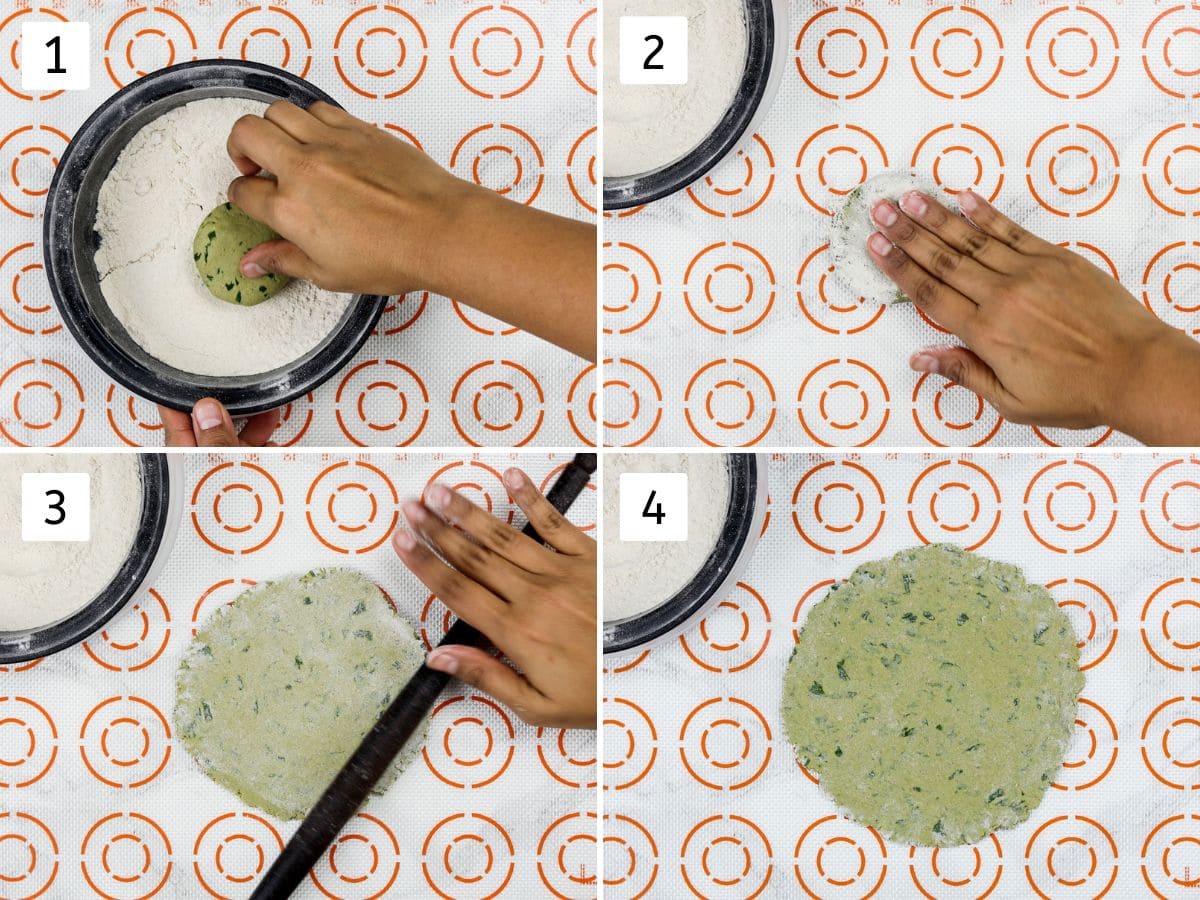 1

2

3

4