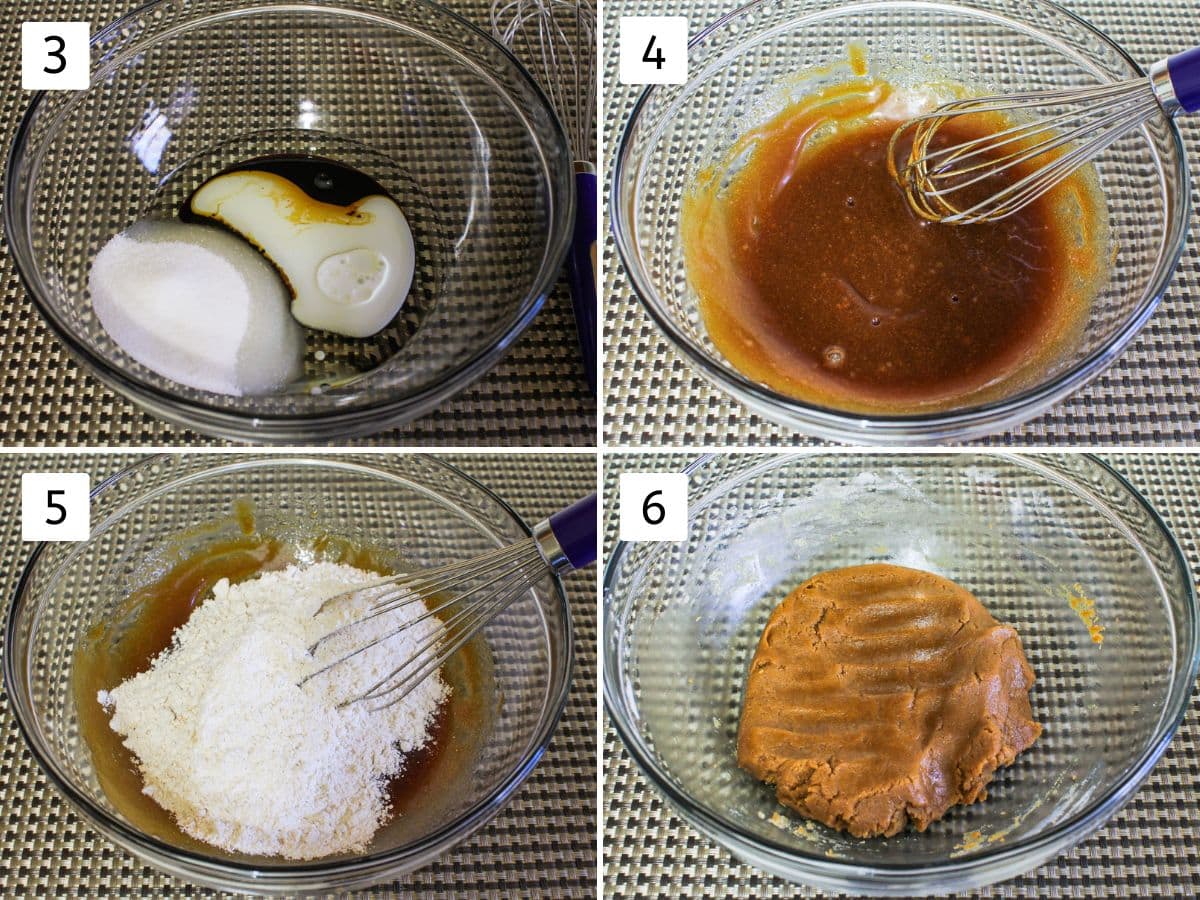 3

4

5

6