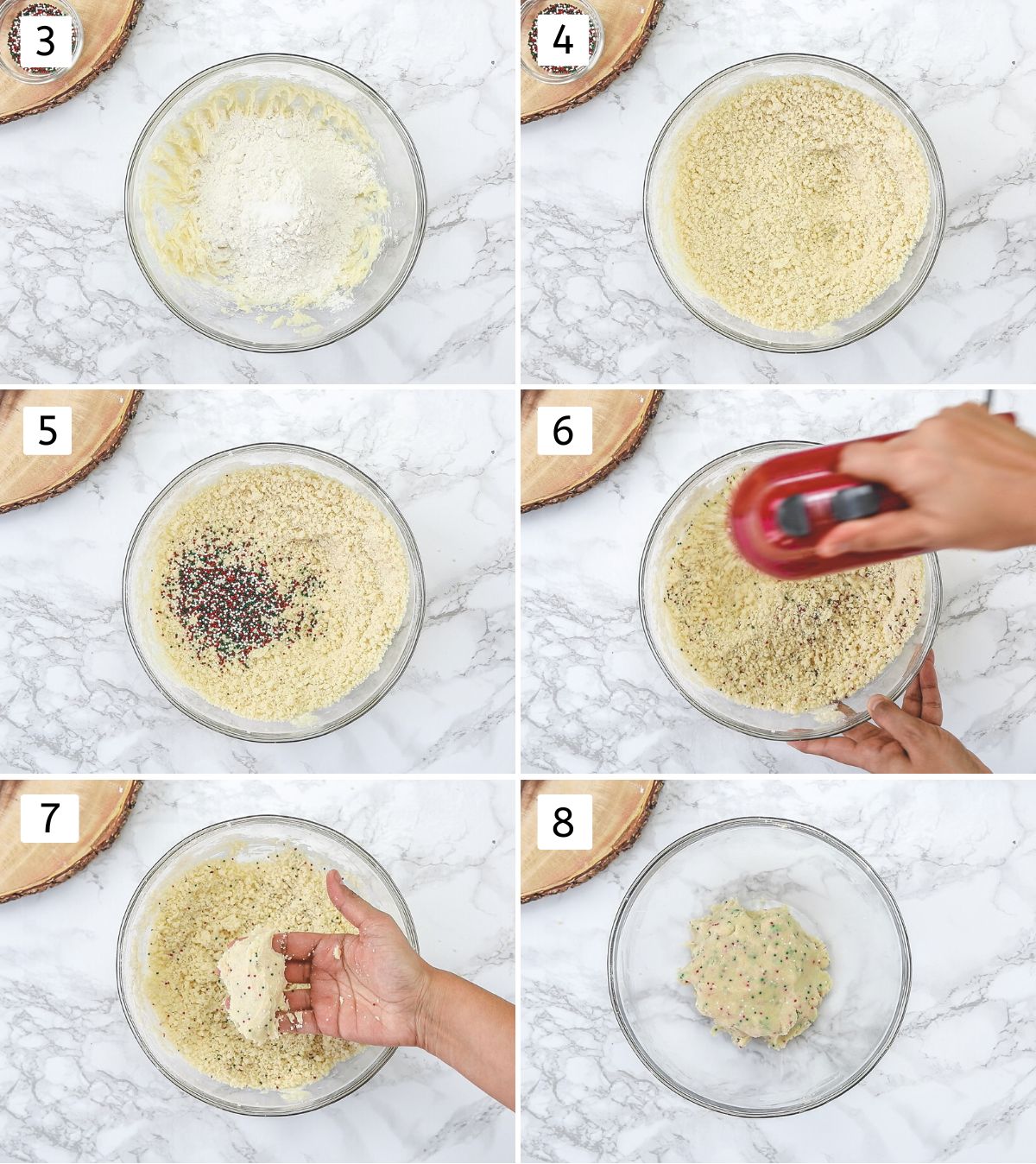 3
4
5
6
7
8