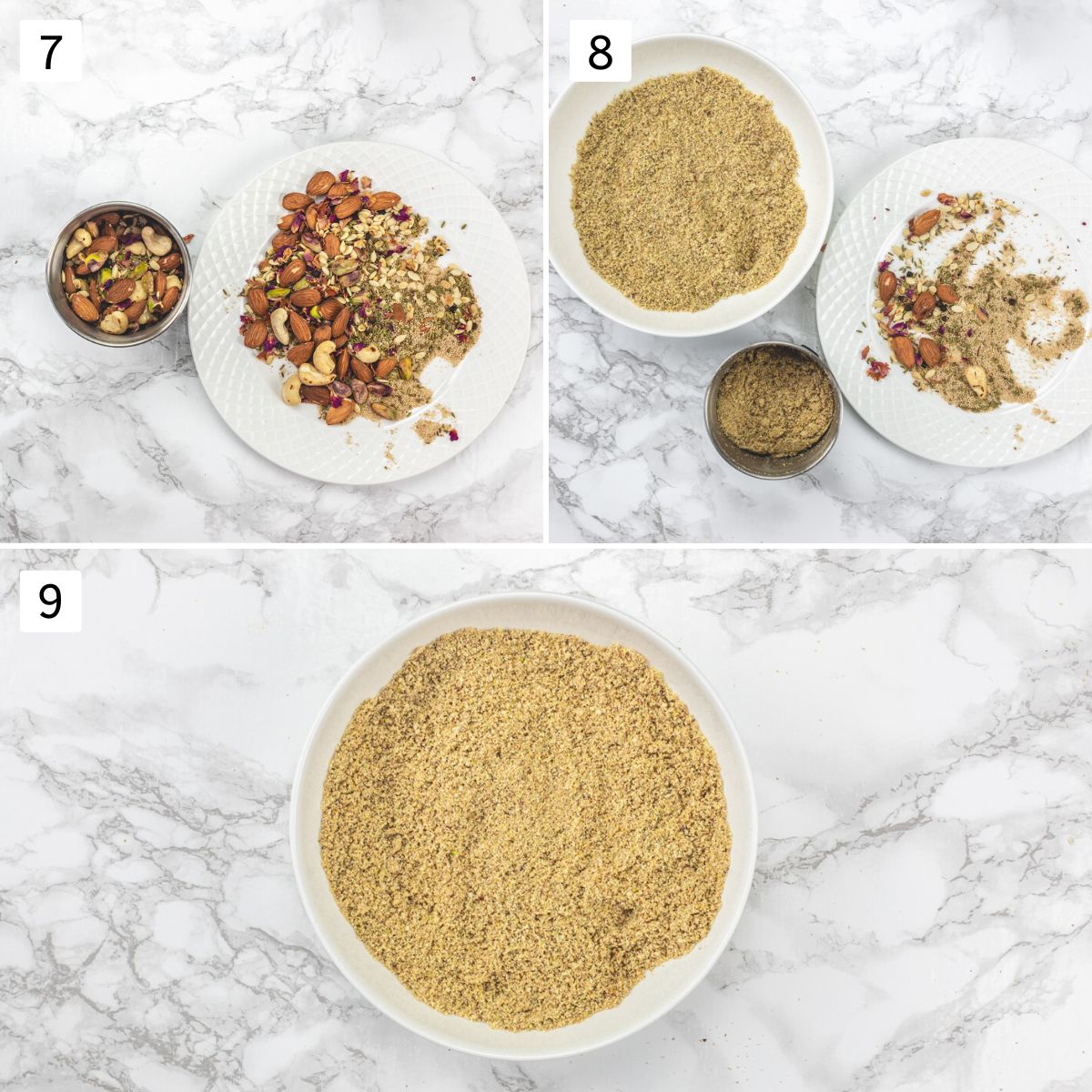 7

8

9