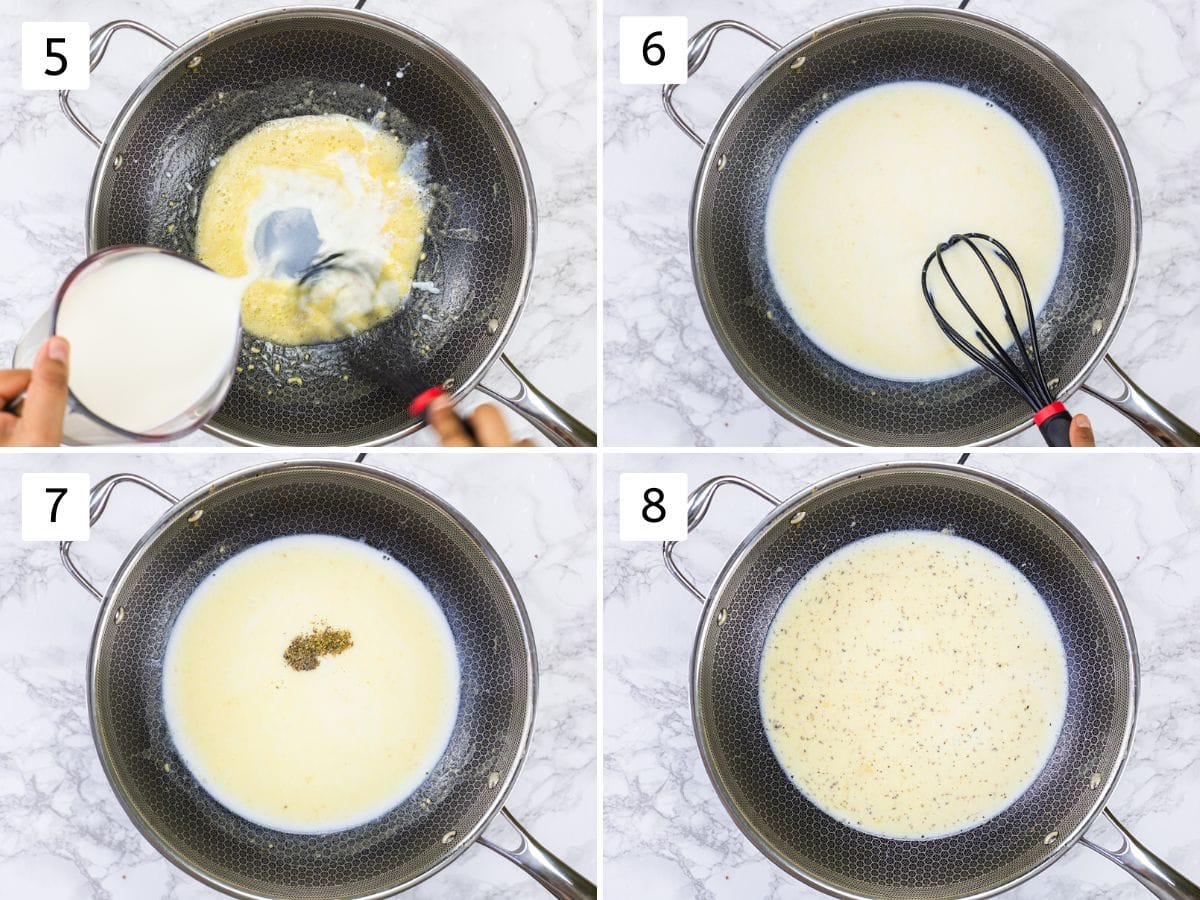 5

6

7

8