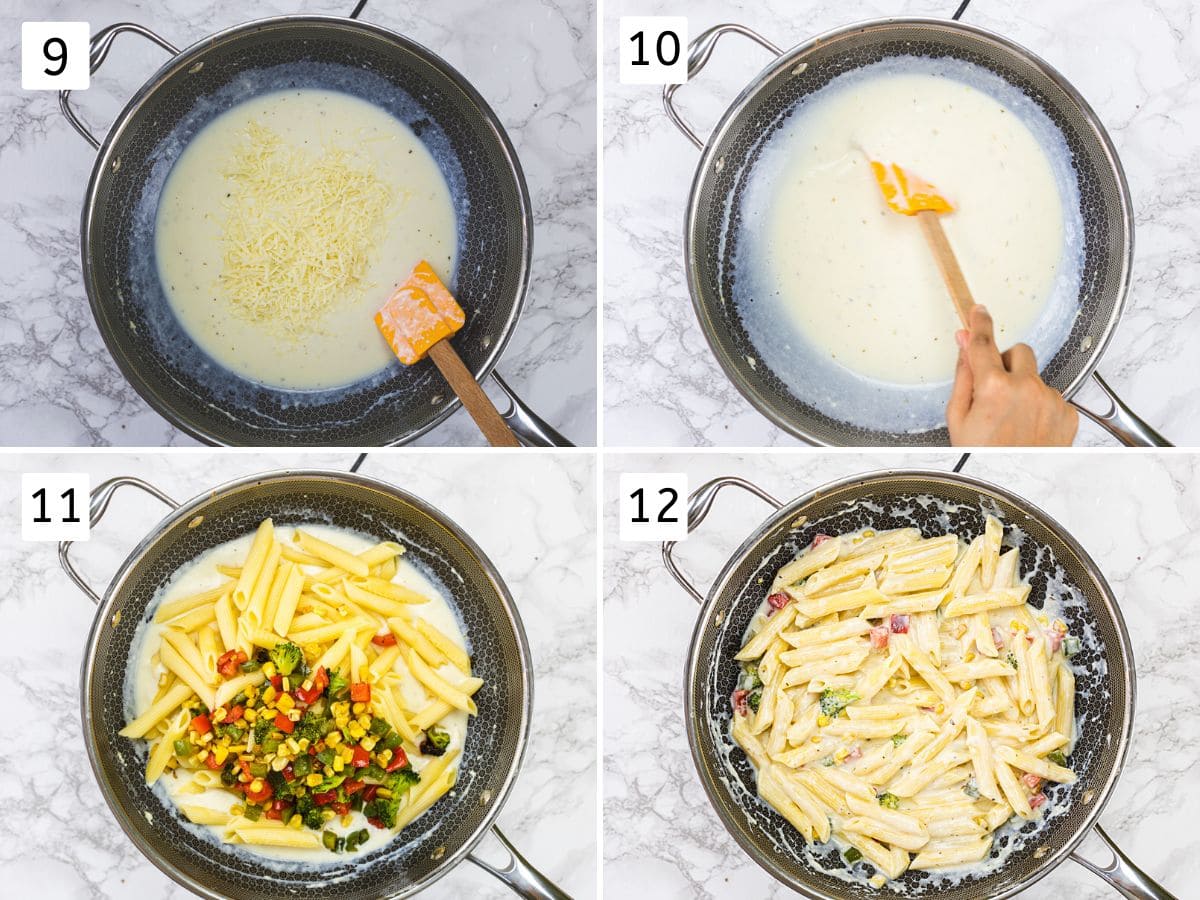 9
10
11
12