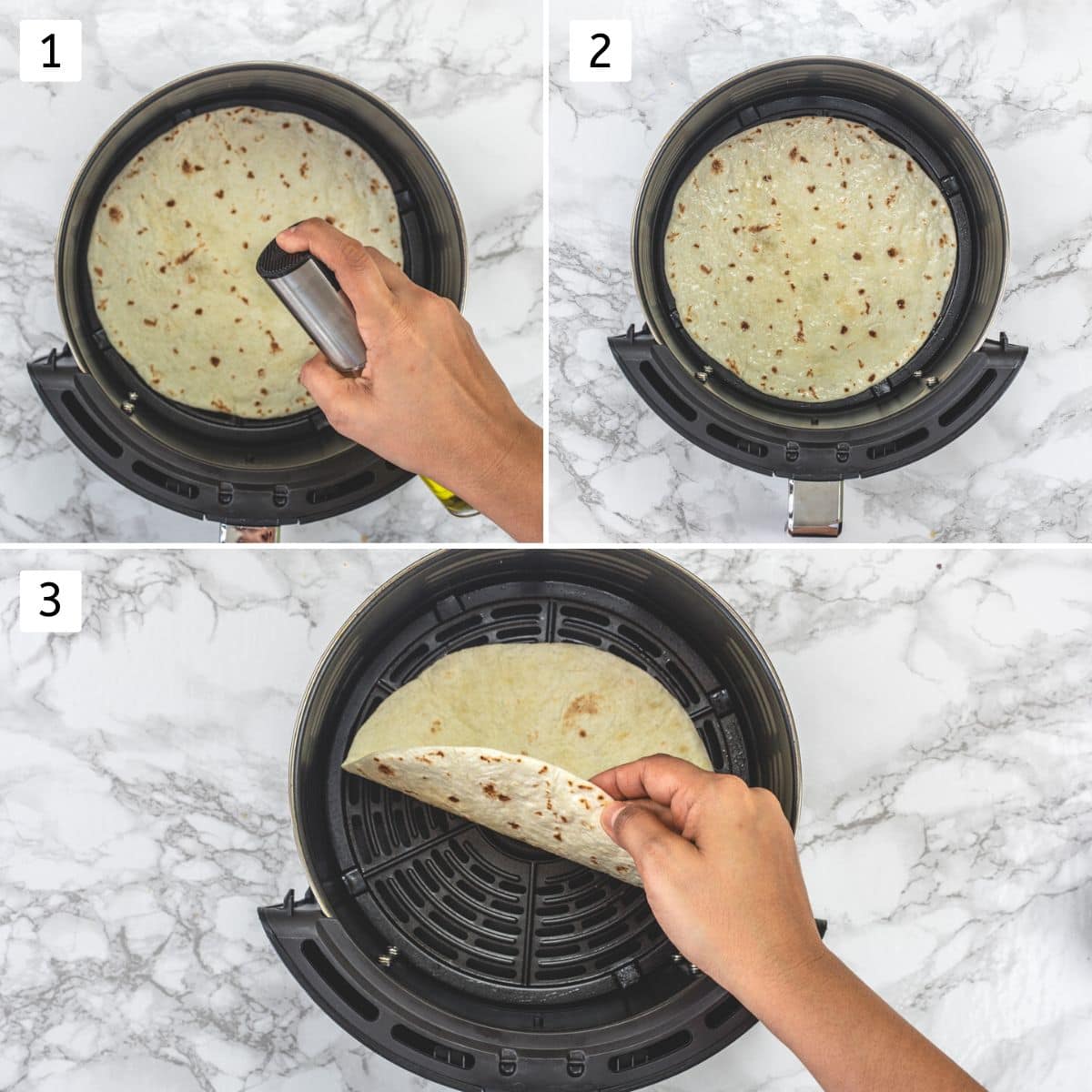 1

2

3