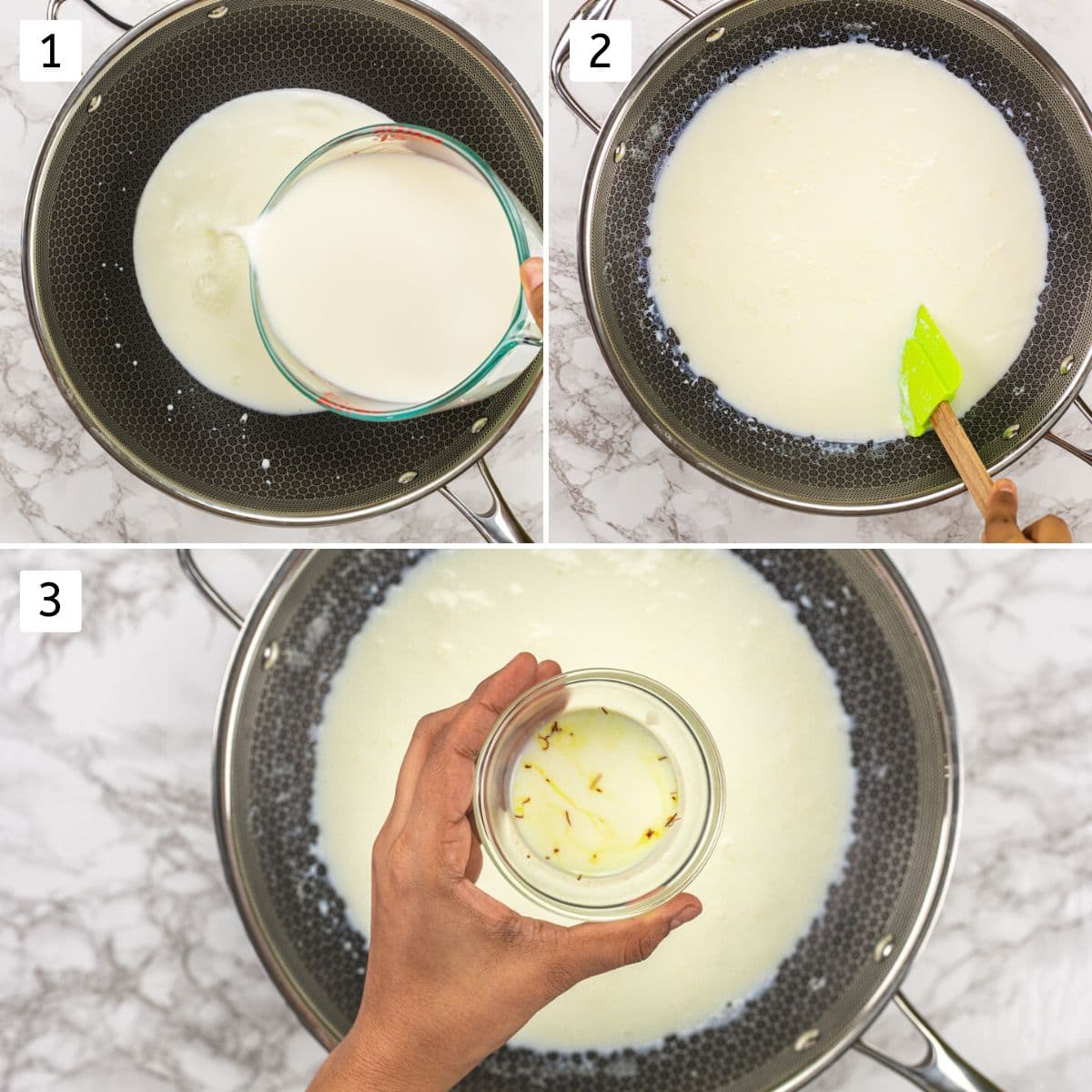 1

2

3