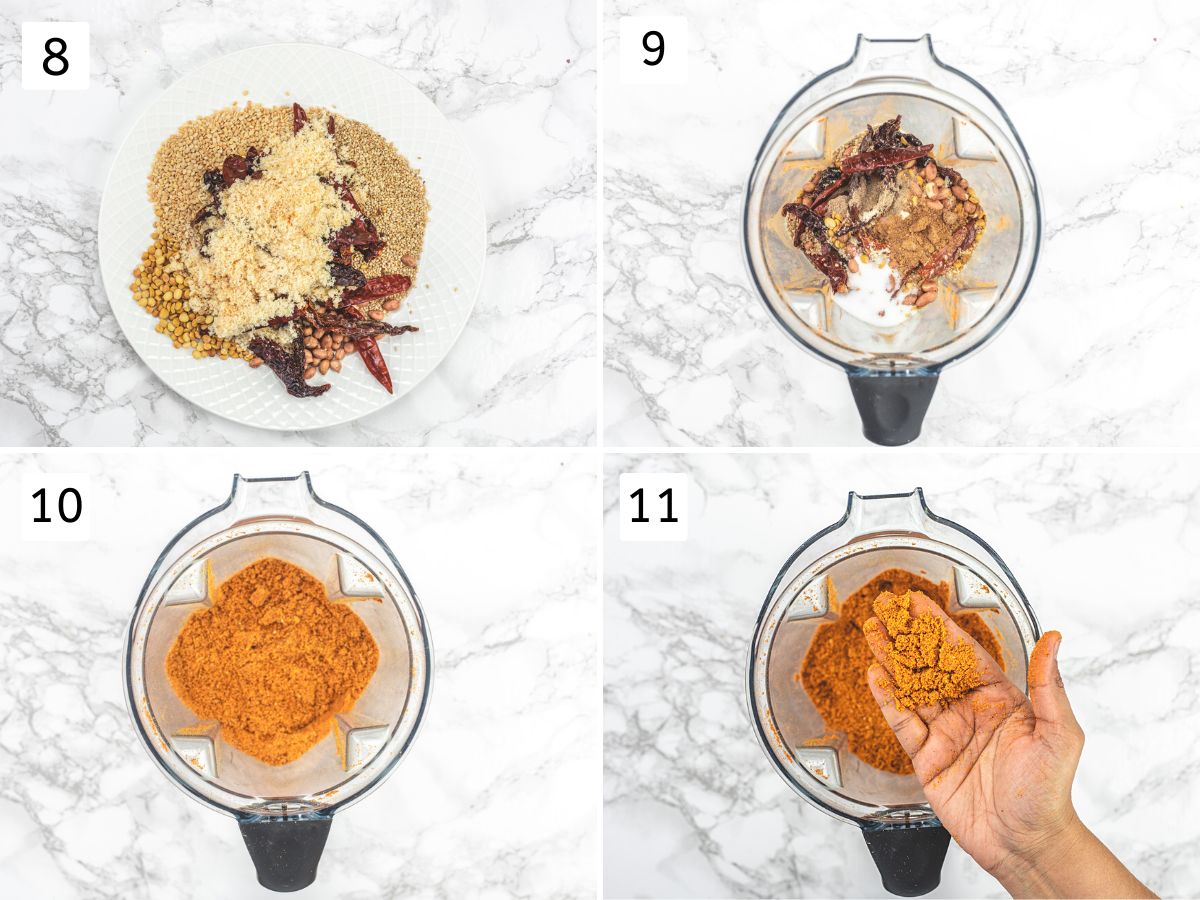 8

9

10

11