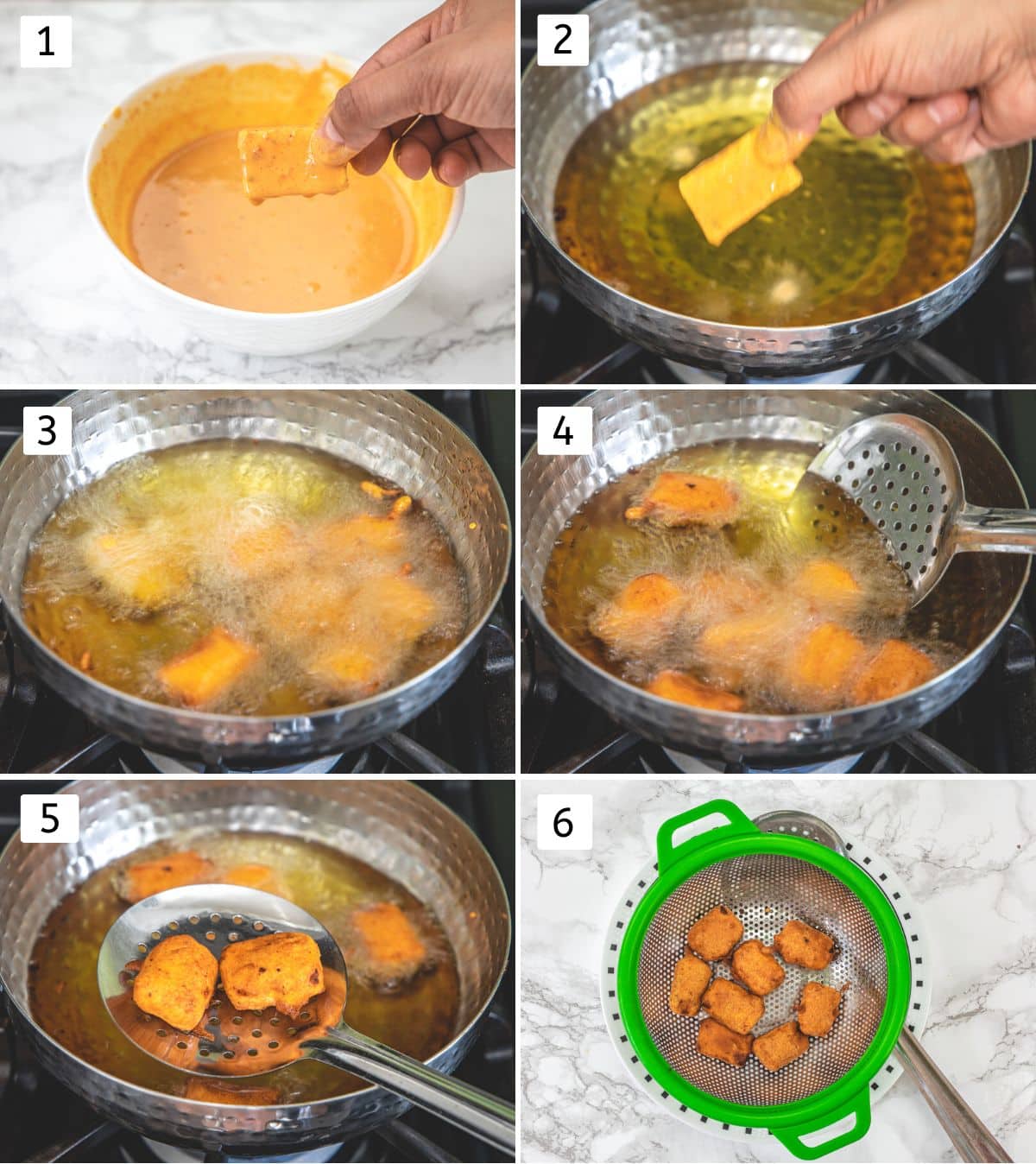 1

2

3

4

5

6