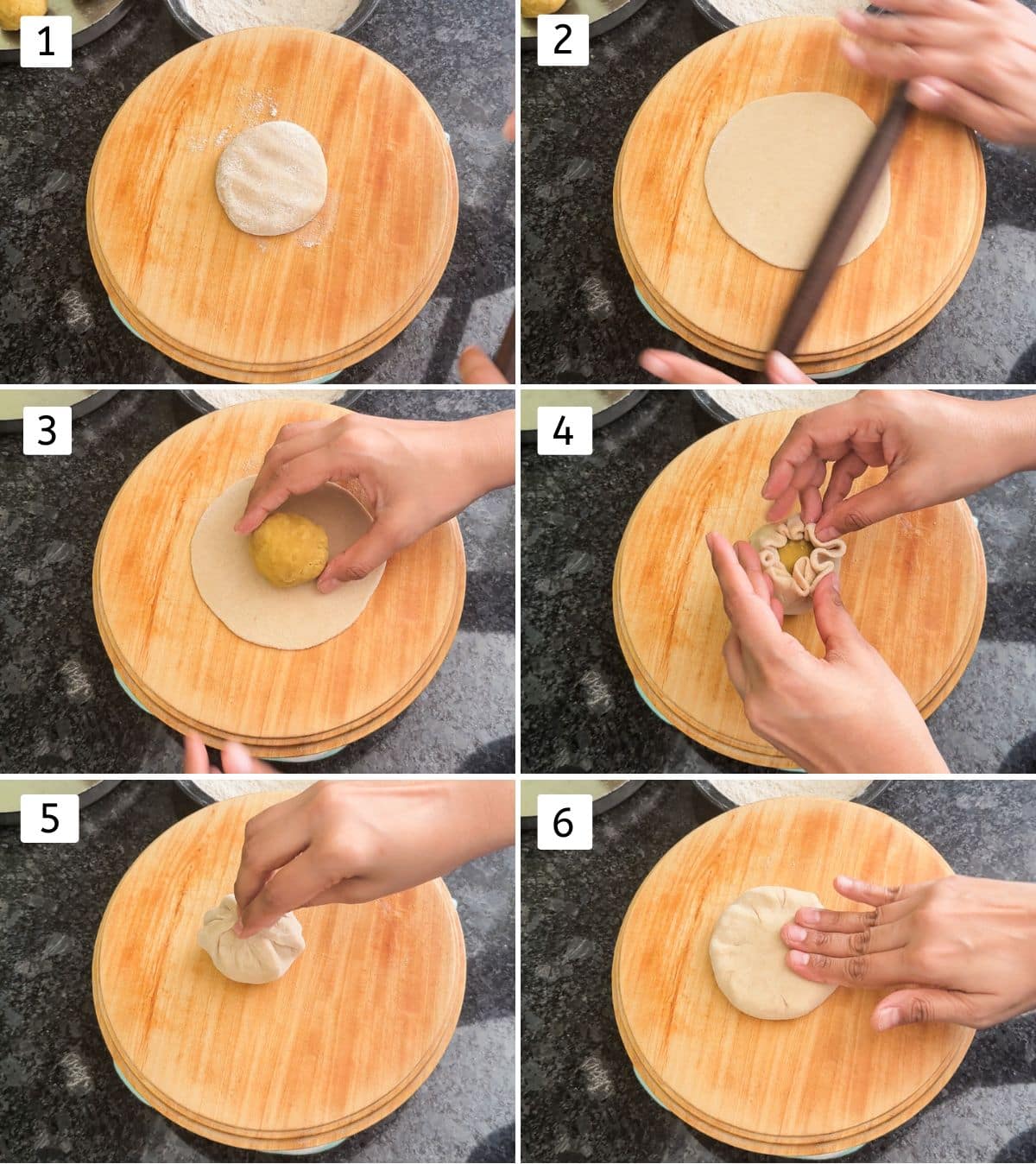 1
2
3
4
5
6