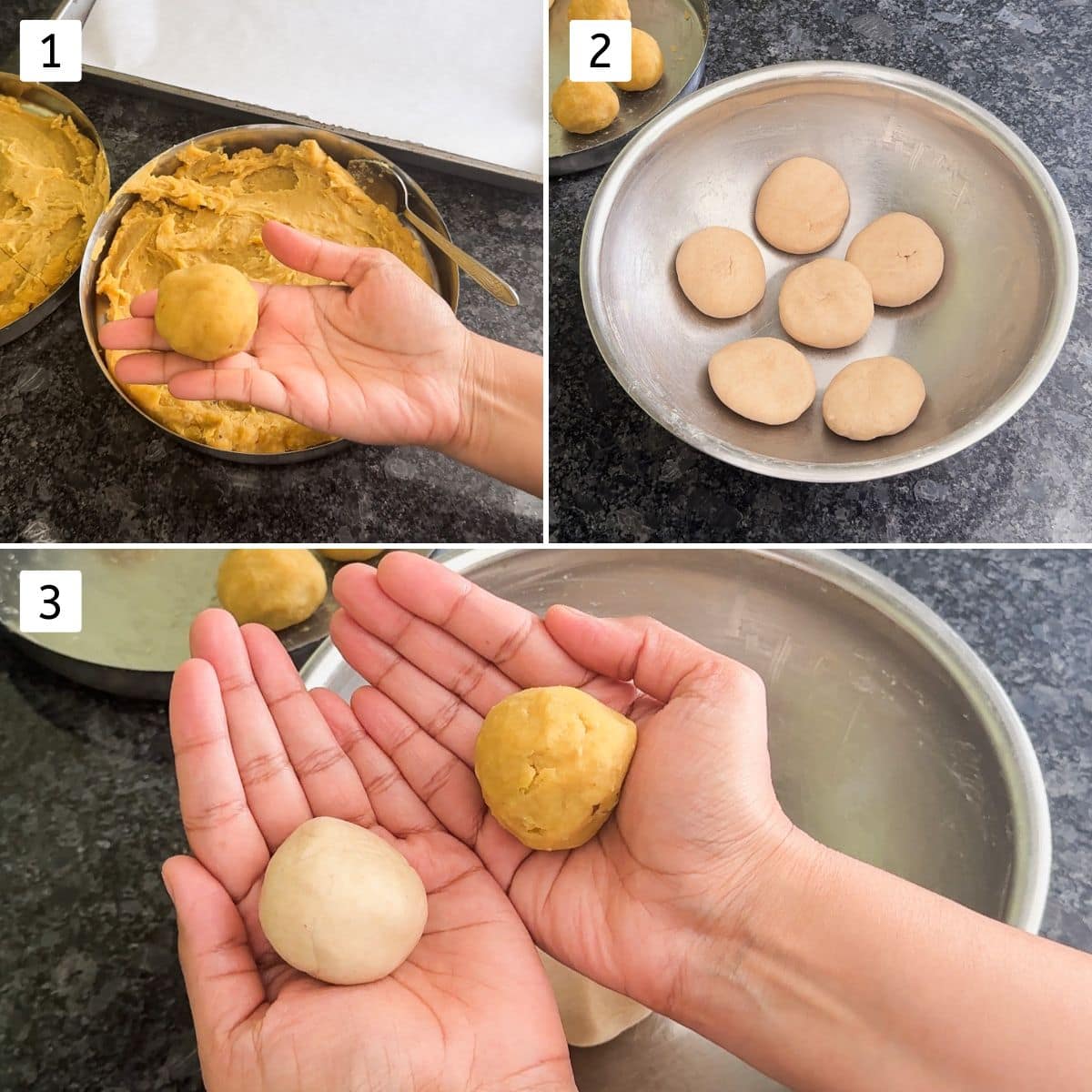 1

2

3