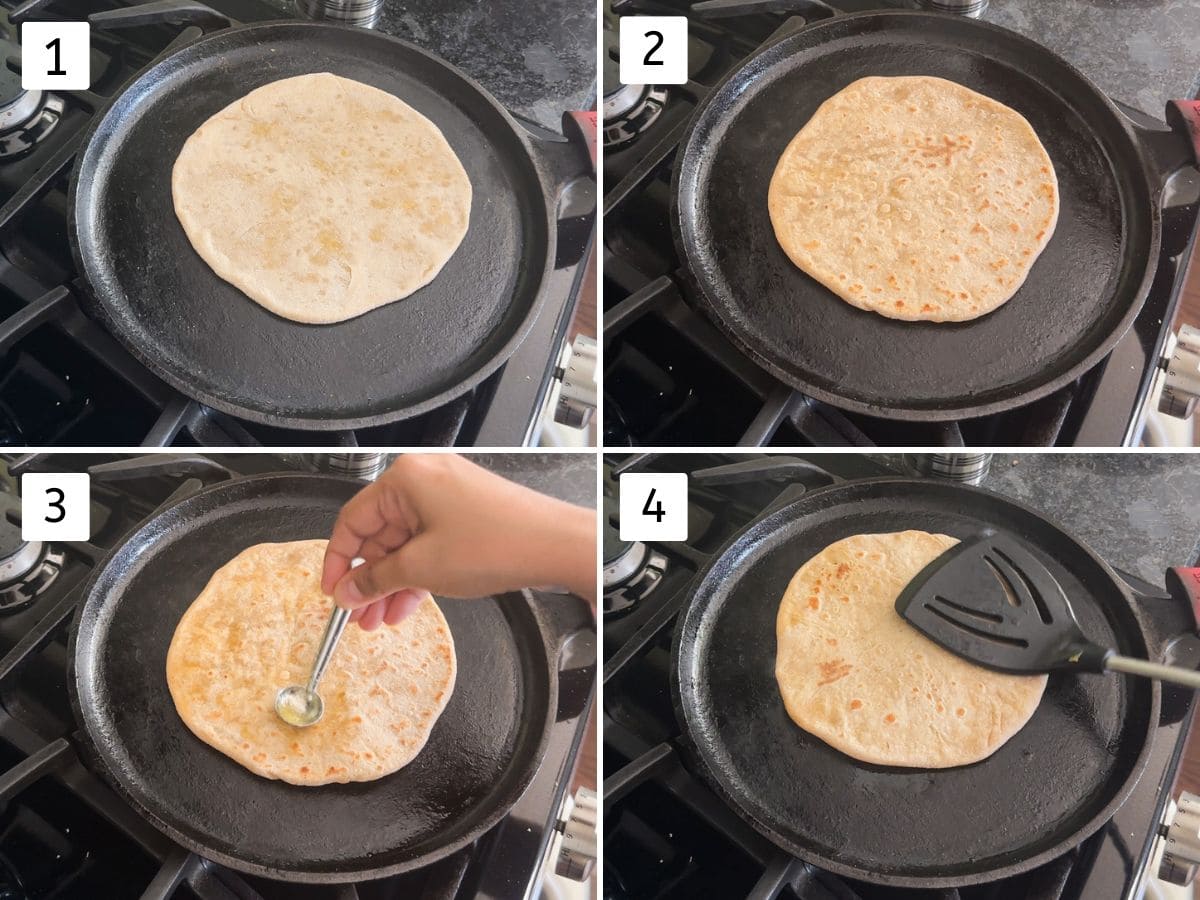 1

2

3

4