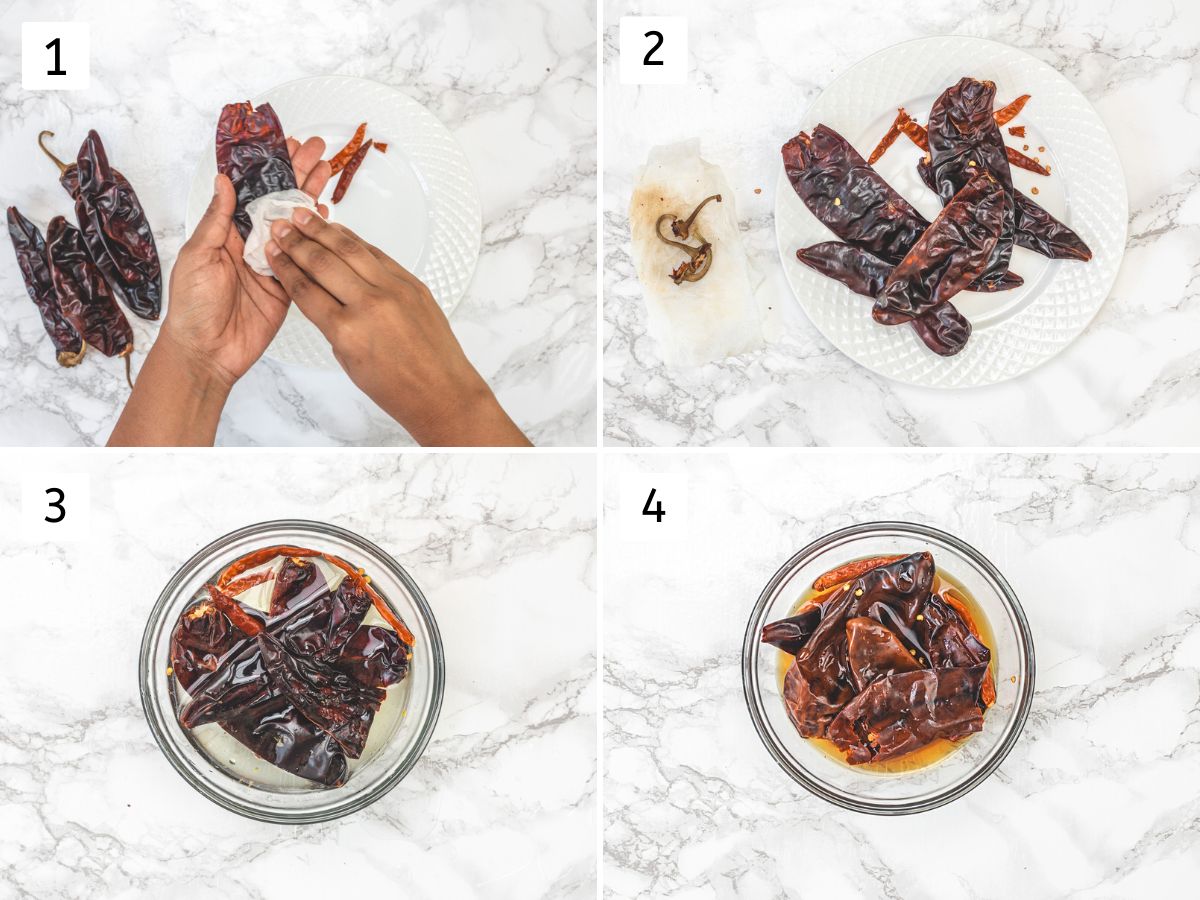 1

2

3

4