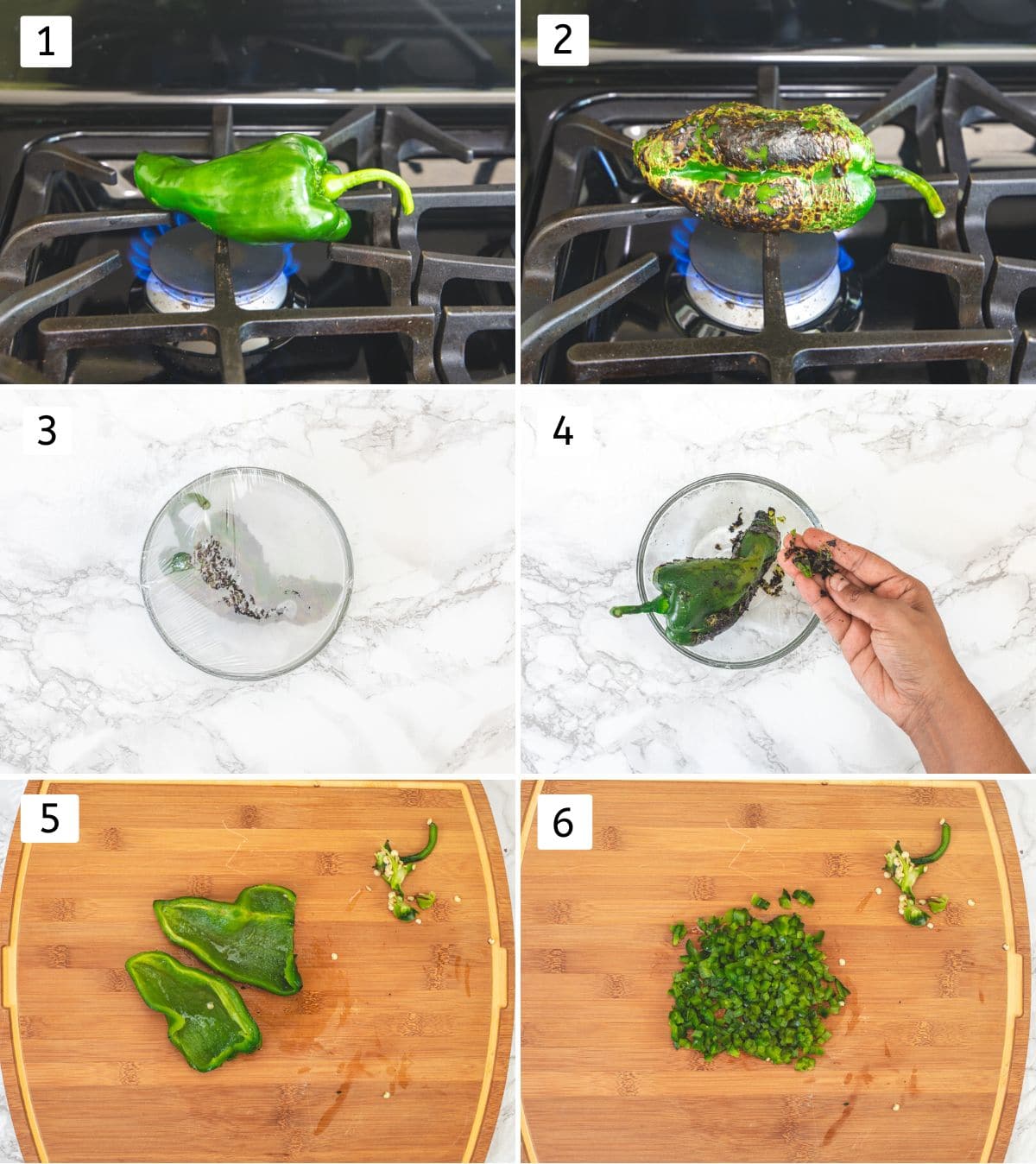 1

2

3

4

5

6