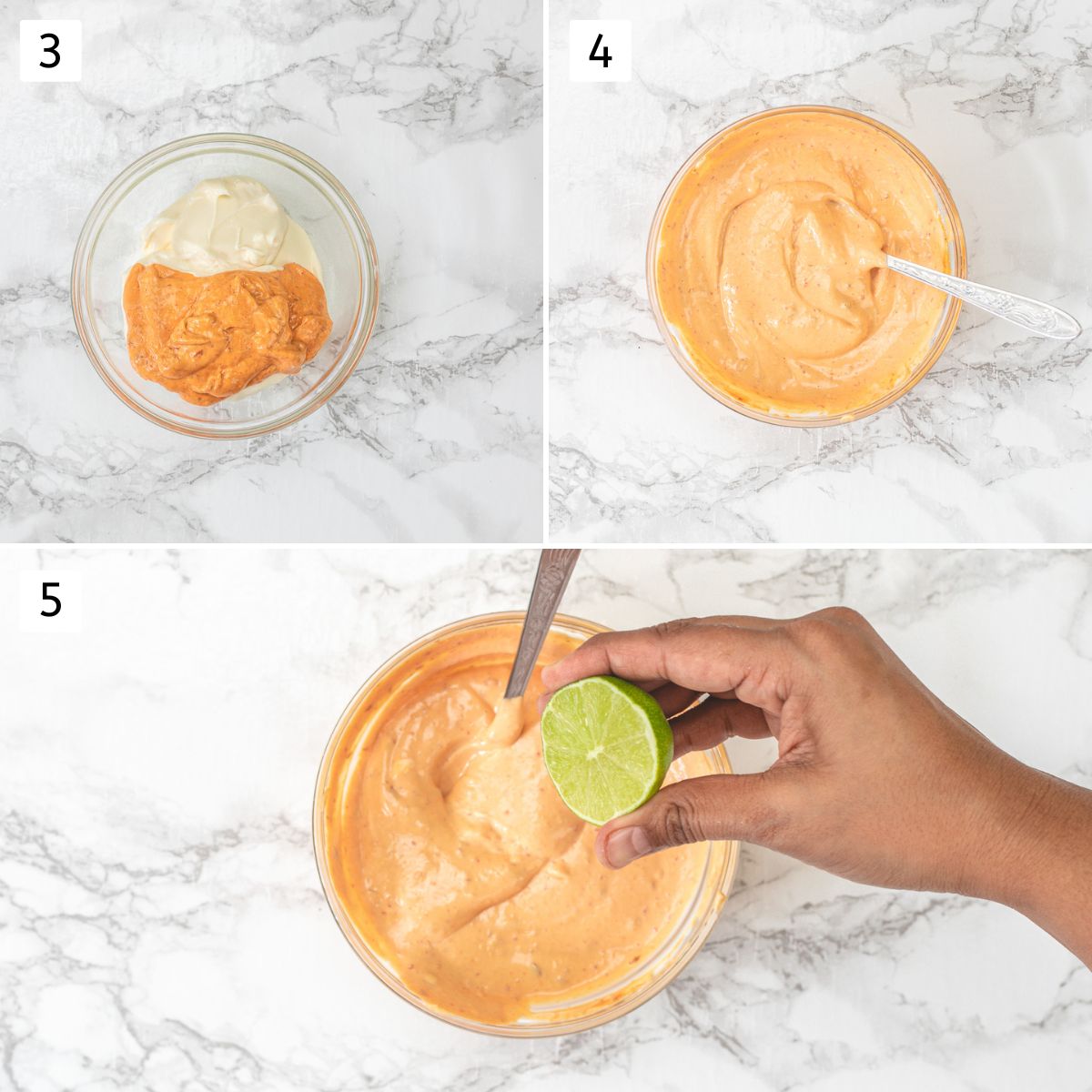 3

4

5