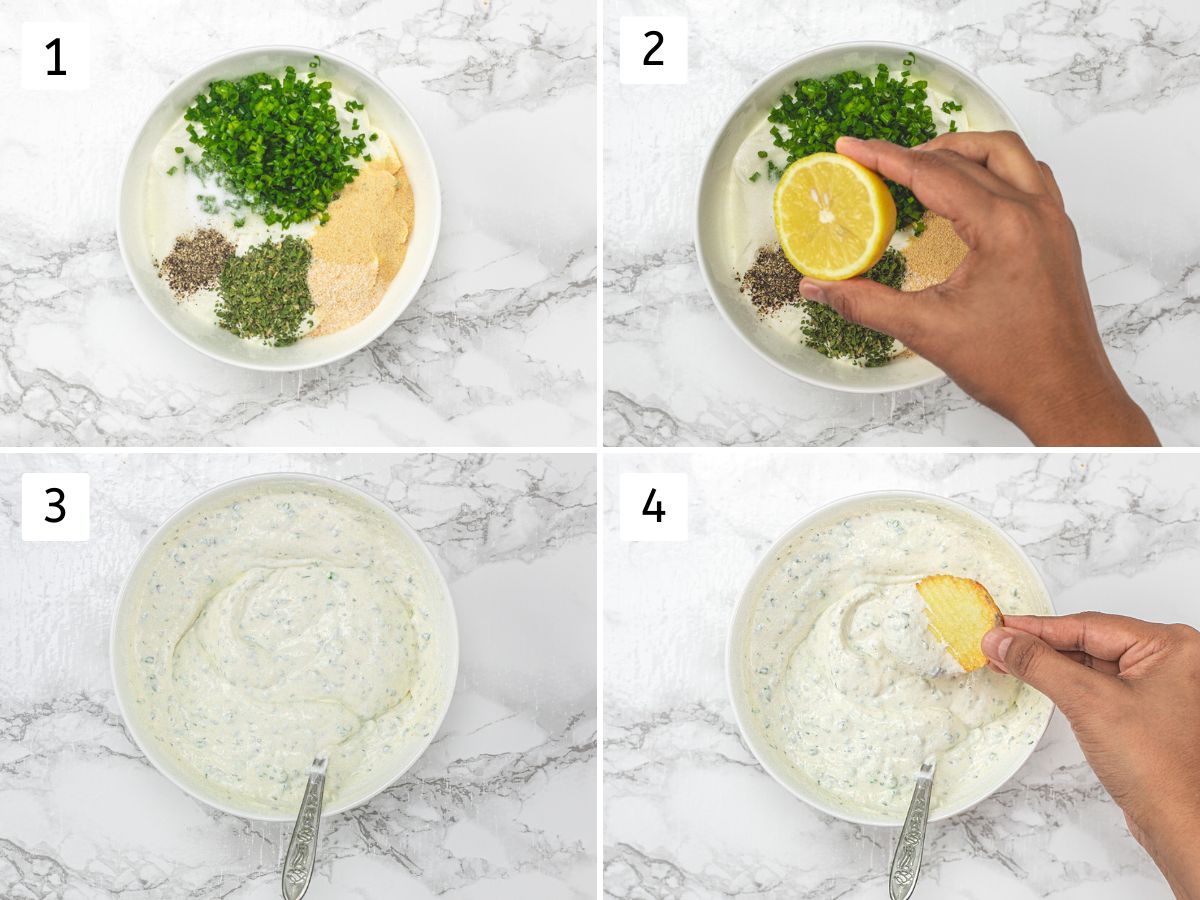 1

2

3

4