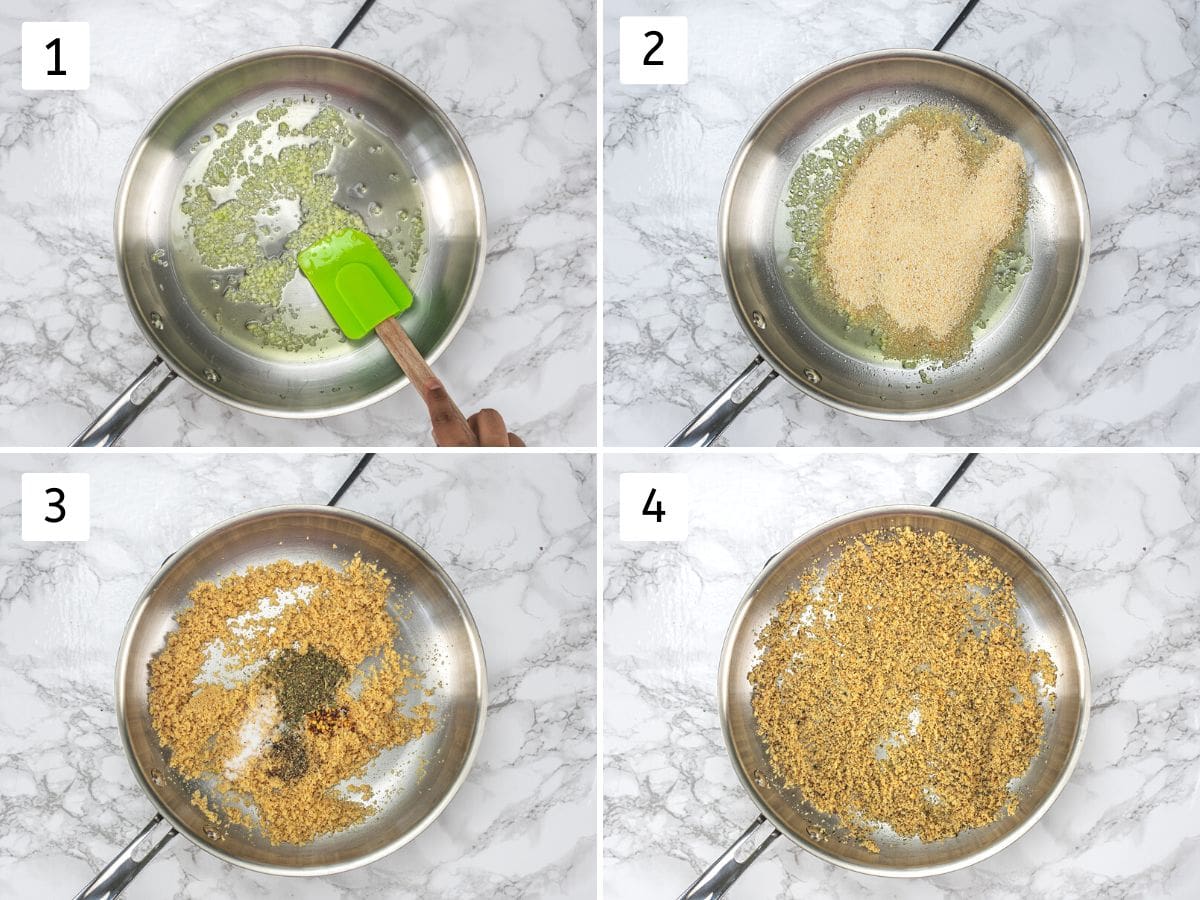 1

2

3

4