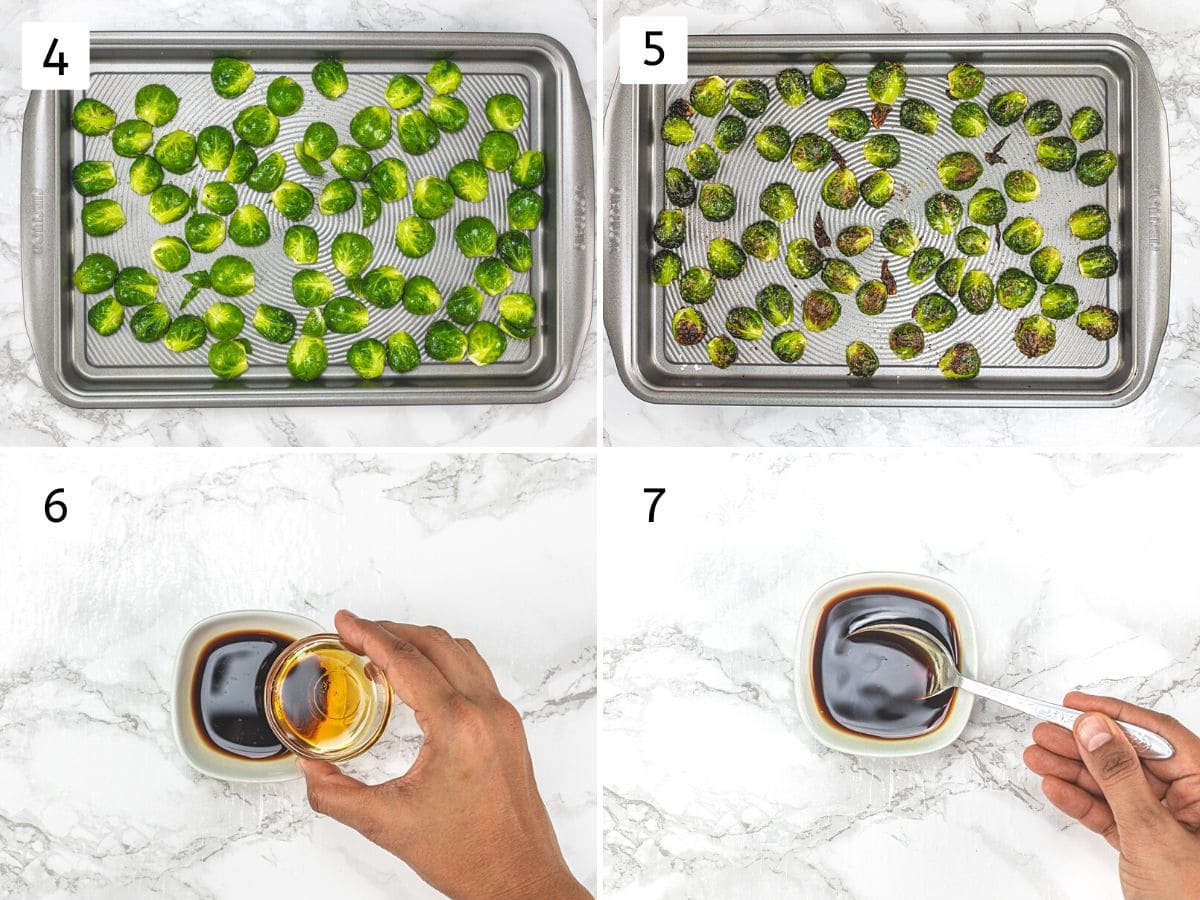 4

5

6

7