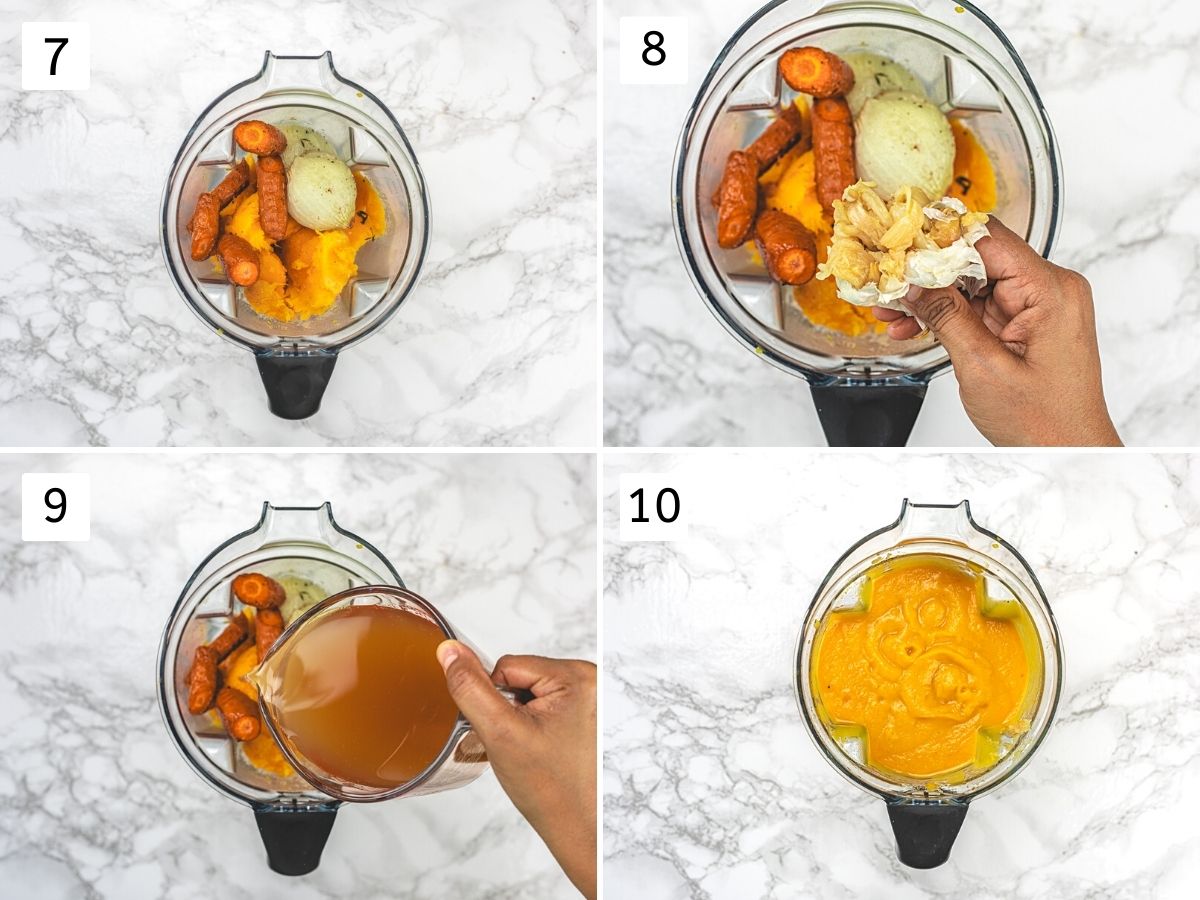 7

8

9

10