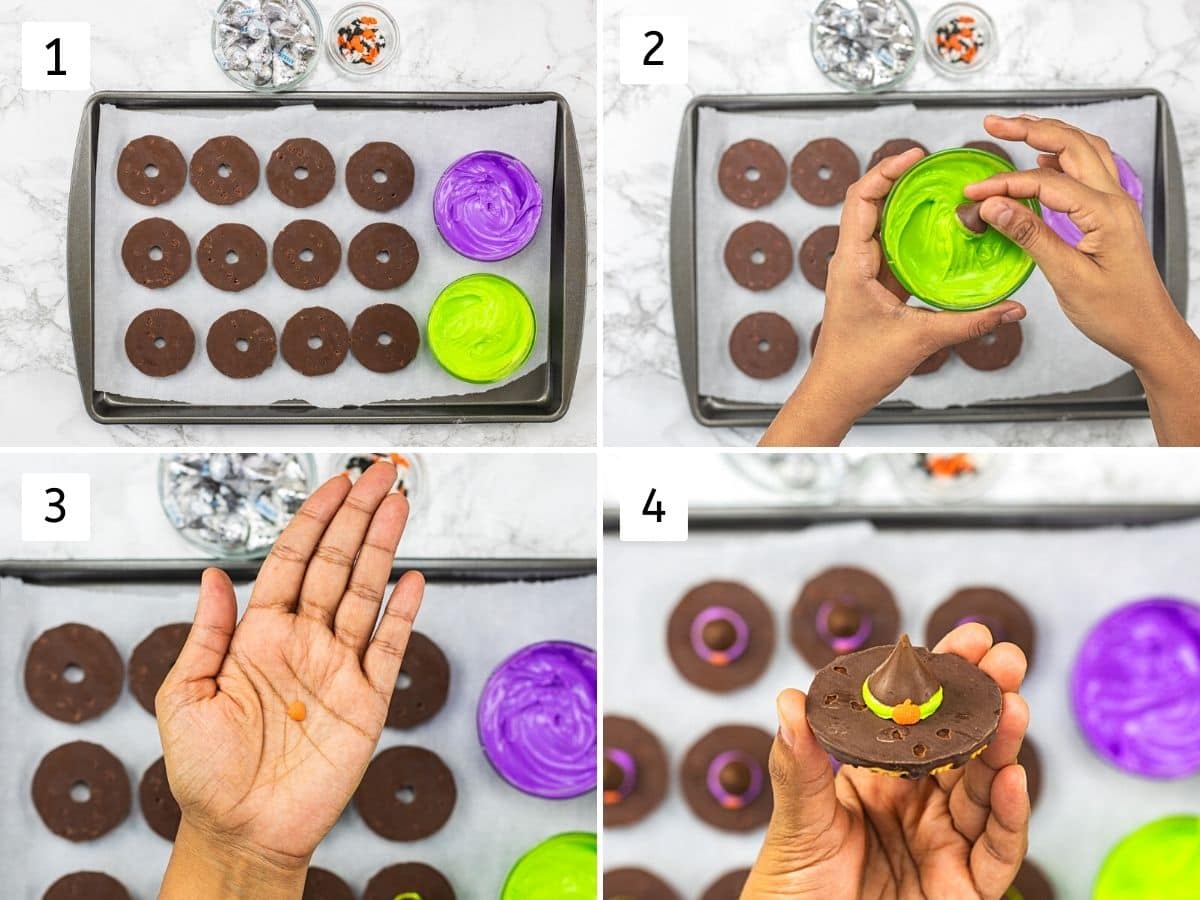 1

2

3

4