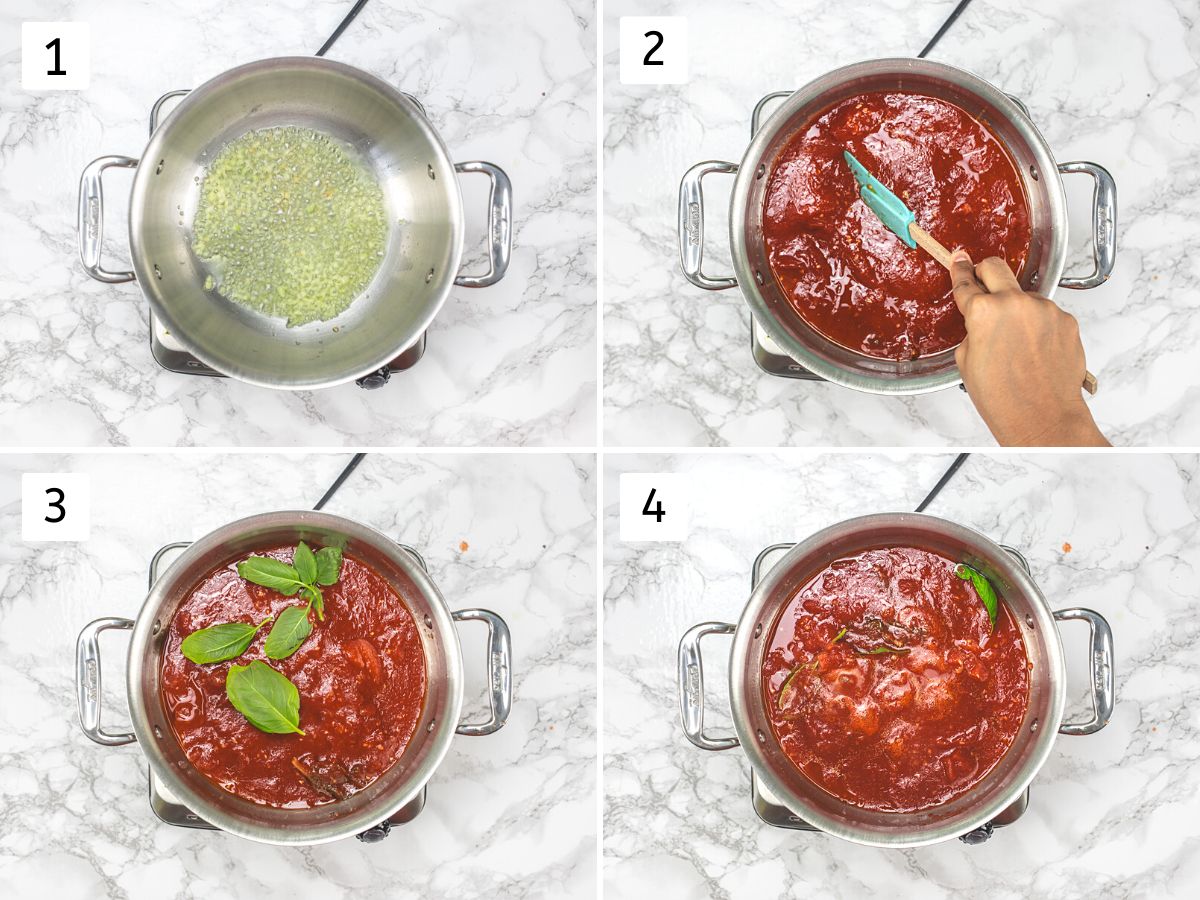 1

2

3

4